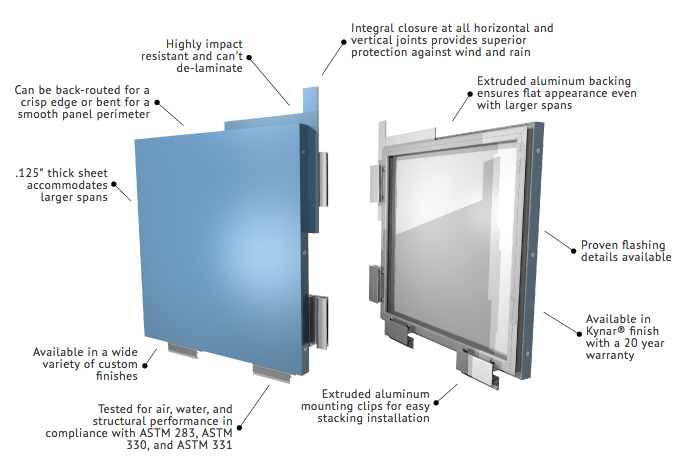 Highly impact resistant and can't de-laminate

Integral closure at all horizontal and vertical joints provides superior protection against wind and rain

Can be back-routed for a crisp edge or bent for a smooth panel perimeter

Extruded aluminum backing ensures flat appearance even with larger spans

.125" thick sheet accommodates larger spans

Proven flashing details available

Available in Kynar® finish with a 20 year warranty

Available in a wide variety of custom finishes

Extruded aluminum mounting clips for easy stacking installation

Tested for air, water, and structural performance in compliance with ASTM 283, ASTM 330, and ASTM 331