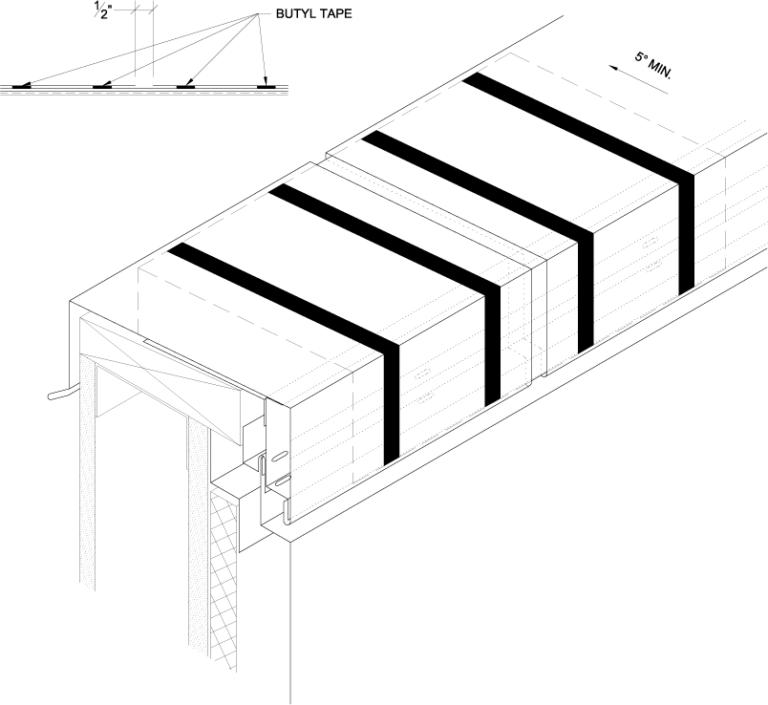 $\frac{1}{2}$"

BUTYL TAPE

5° MIN.