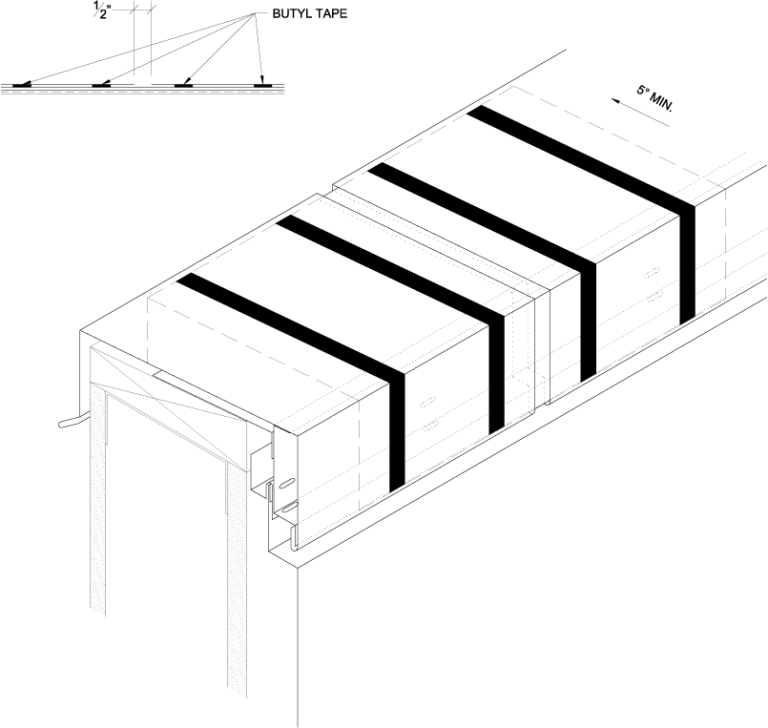 $\frac{1}{2}$"

BUTYL TAPE

5° MIN.