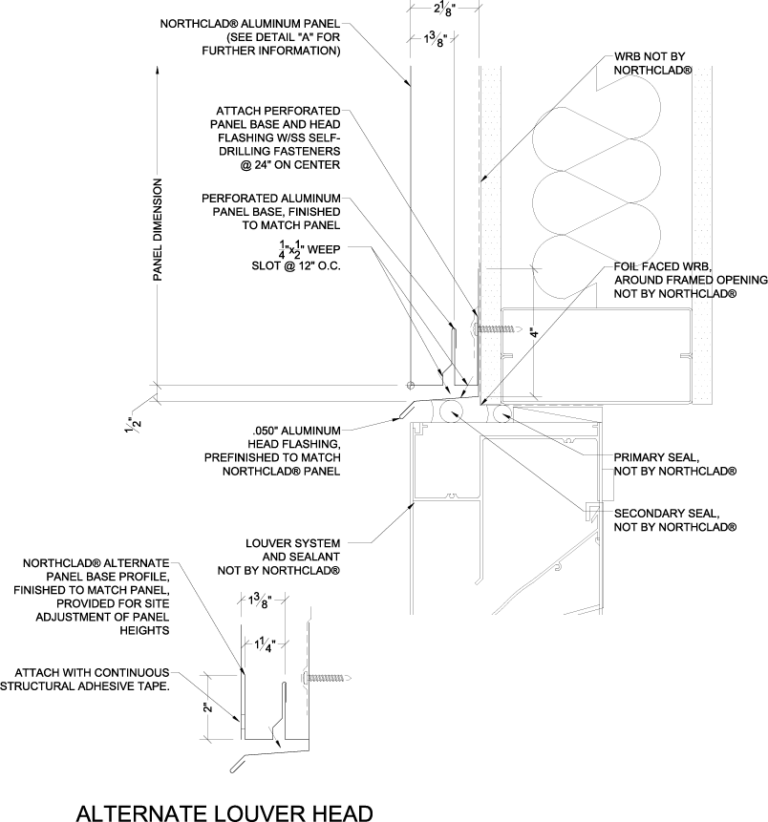 $2\frac{1}{8}$"

$1\frac{3}{8}$"

NORTHCLAD® ALUMINUM PANEL (SEE DETAIL "A" FOR FURTHER INFORMATION)

WRB NOT BY NORTHCLAD®

ATTACH PERFORATED PANEL BASE AND HEAD FLASHING W/SS SELF-DRILLING FASTENERS @ 24" ON CENTER

PANEL DIMENSION

PERFORATED ALUMINUM PANEL BASE, FINISHED TO MATCH PANEL

$\frac{1}{4}$"x$\frac{1}{2}$" WEEP SLOT @ 12" O.C.

FOIL FACED WRB, AROUND FRAMED OPENING NOT BY NORTHCLAD®

4"

$\frac{1}{2}$"

.050" ALUMINUM HEAD FLASHING, PREFINISHED TO MATCH NORTHCLAD® PANEL

PRIMARY SEAL, NOT BY NORTHCLAD®

SECONDARY SEAL, NOT BY NORTHCLAD®

LOUVER SYSTEM AND SEALANT NOT BY NORTHCLAD®

NORTHCLAD® ALTERNATE PANEL BASE PROFILE, FINISHED TO MATCH PANEL, PROVIDED FOR SITE ADJUSTMENT OF PANEL HEIGHTS

$1\frac{3}{8}$"

$1\frac{1}{4}$"

ATTACH WITH CONTINUOUS STRUCTURAL ADHESIVE TAPE.

2"

ALTERNATE LOUVER HEAD