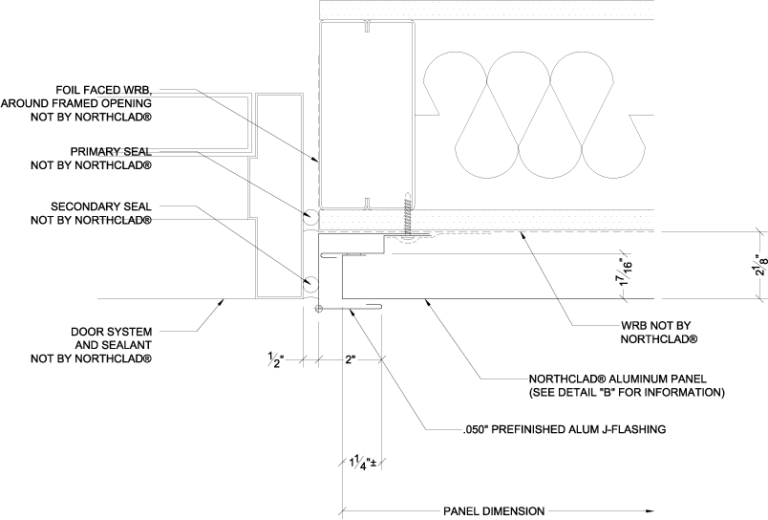 FOIL FACED WRB, AROUND FRAMED OPENING NOT BY NORTHCLAD®

PRIMARY SEAL NOT BY NORTHCLAD®

SECONDARY SEAL NOT BY NORTHCLAD®

DOOR SYSTEM AND SEALANT NOT BY NORTHCLAD®

$1\frac{7}{16}$"

$2\frac{1}{8}$"

WRB NOT BY NORTHCLAD®

$\frac{1}{2}$"

2"

NORTHCLAD® ALUMINUM PANEL (SEE DETAIL "B" FOR INFORMATION)

.050" PREFINISHED ALUM J-FLASHING

$1\frac{1}{4}$"±

PANEL DIMENSION