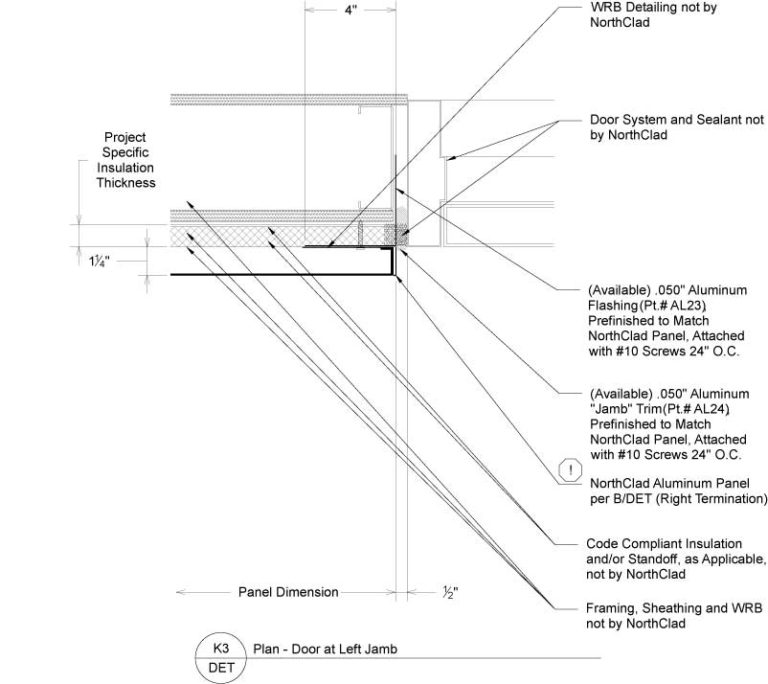 4"

WRB Detailing not by NorthClad

Door System and Sealant not by NorthClad

Project Specific Insulation Thickness

1¼"

(Available) .050" Aluminum Flashing (Pt.# AL23), Prefinished to Match NorthClad Panel, Attached with #10 Screws 24" O.C.

(Available) .050" Aluminum "Jamb" Trim (Pt.# AL24), Prefinished to Match NorthClad Panel, Attached with #10 Screws 24" O.C.

!

NorthClad Aluminum Panel per B/DET (Right Termination)

Code Compliant Insulation and/or Standoff, as Applicable, not by NorthClad

Panel Dimension

½"

Framing, Sheathing and WRB not by NorthClad

K3
DET

Plan - Door at Left Jamb