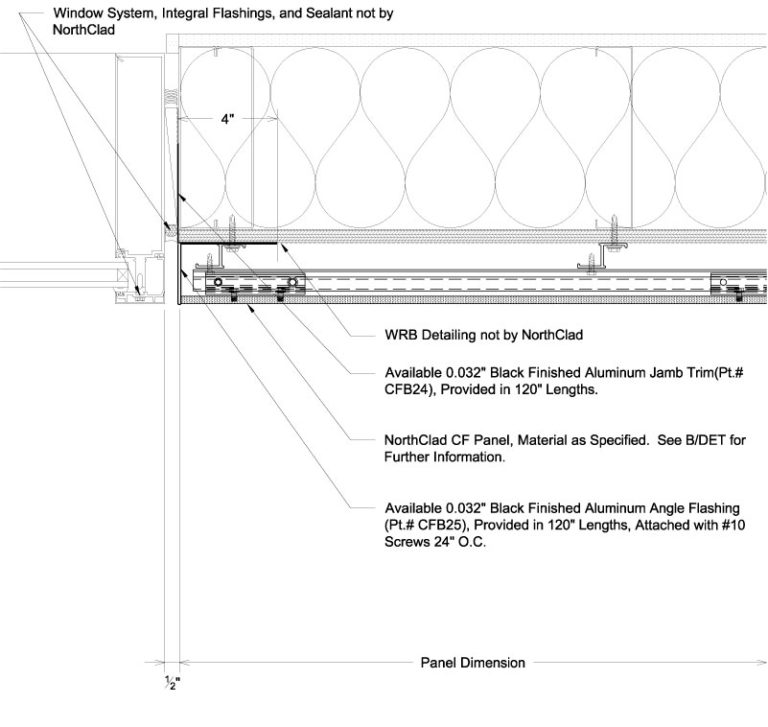 Window System, Integral Flashings, and Sealant not by NorthClad

4"

WRB Detailing not by NorthClad

Available 0.032" Black Finished Aluminum Jamb Trim(Pt.# CFB24), Provided in 120" Lengths.

NorthClad CF Panel, Material as Specified. See B/DET for Further Information.

Available 0.032" Black Finished Aluminum Angle Flashing (Pt.# CFB25), Provided in 120" Lengths, Attached with #10 Screws 24" O.C.

Panel Dimension

$\frac{1}{2}$"