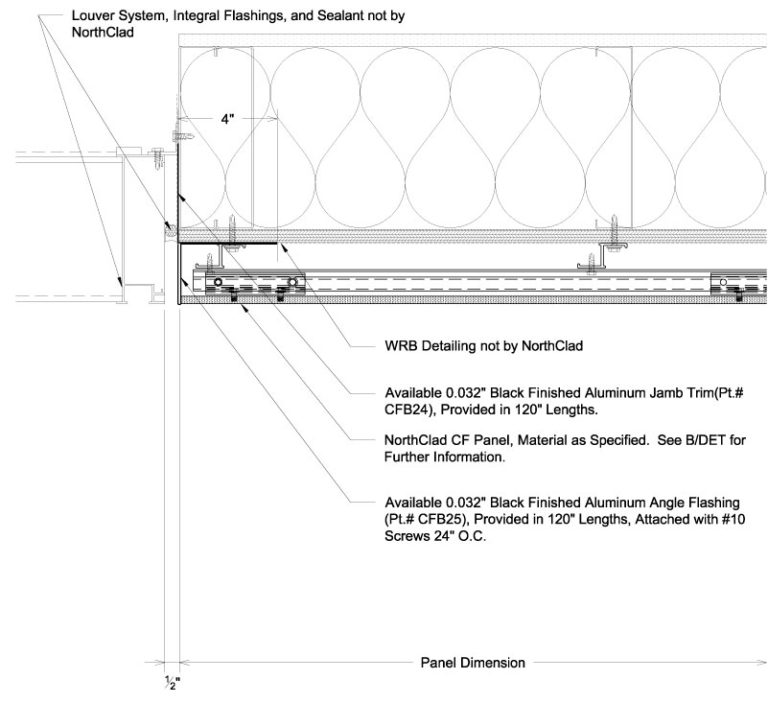 Louver System, Integral Flashings, and Sealant not by NorthClad

4"

WRB Detailing not by NorthClad

Available 0.032" Black Finished Aluminum Jamb Trim(Pt.# CFB24), Provided in 120" Lengths.

NorthClad CF Panel, Material as Specified. See B/DET for Further Information.

Available 0.032" Black Finished Aluminum Angle Flashing (Pt.# CFB25), Provided in 120" Lengths, Attached with #10 Screws 24" O.C.

Panel Dimension

$\frac{1}{2}$"