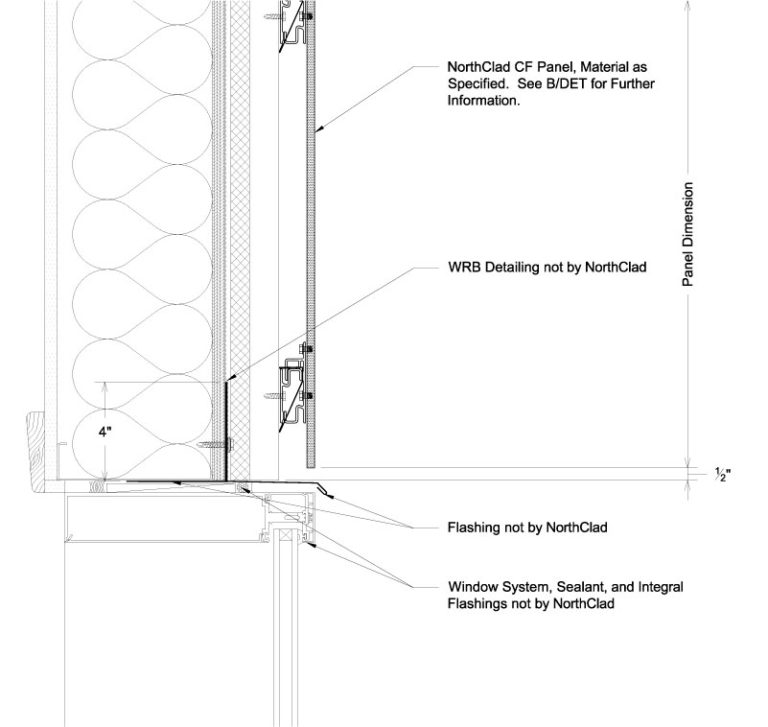 NorthClad CF Panel, Material as Specified. See B/DET for Further Information.

Panel Dimension

WRB Detailing not by NorthClad

4"

$\frac{1}{2}$"

Flashing not by NorthClad

Window System, Sealant, and Integral Flashings not by NorthClad