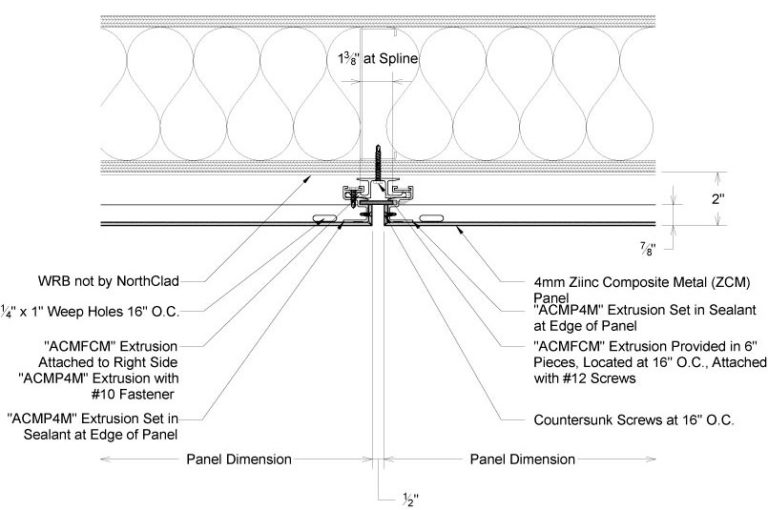 $1\frac{3}{8}$" at Spline

2"

$\frac{7}{8}$"

WRB not by NorthClad

$\frac{1}{4}$" x 1" Weep Holes 16" O.C.

"ACMFCM" Extrusion Attached to Right Side "ACMP4M" Extrusion with #10 Fastener

"ACMP4M" Extrusion Set in Sealant at Edge of Panel

4mm Ziinc Composite Metal (ZCM) Panel

"ACMP4M" Extrusion Set in Sealant at Edge of Panel

"ACMFCM" Extrusion Provided in 6" Pieces, Located at 16" O.C., Attached with #12 Screws

Countersunk Screws at 16" O.C.

Panel Dimension

Panel Dimension

$\frac{1}{2}$"