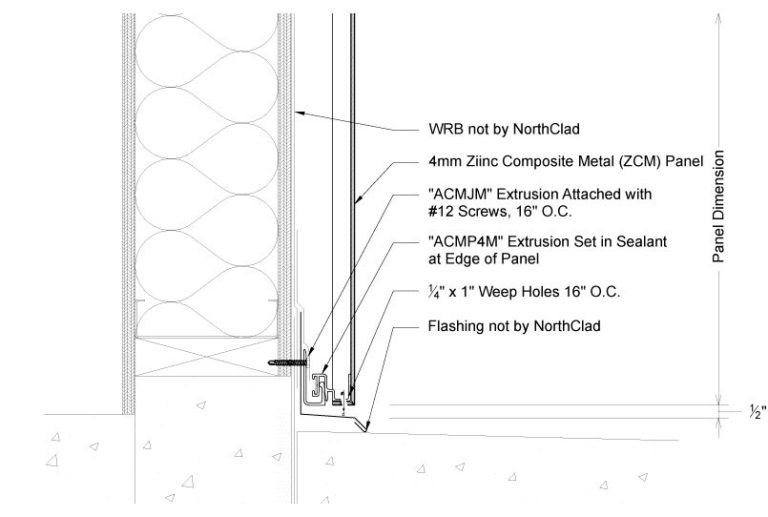 WRB not by NorthClad

4mm Ziinc Composite Metal (ZCM) Panel

"ACMJM" Extrusion Attached with #12 Screws, 16" O.C.

"ACMP4M" Extrusion Set in Sealant at Edge of Panel

$\frac{1}{4}$" x 1" Weep Holes 16" O.C.

Flashing not by NorthClad

Panel Dimension

$\frac{1}{2}$"