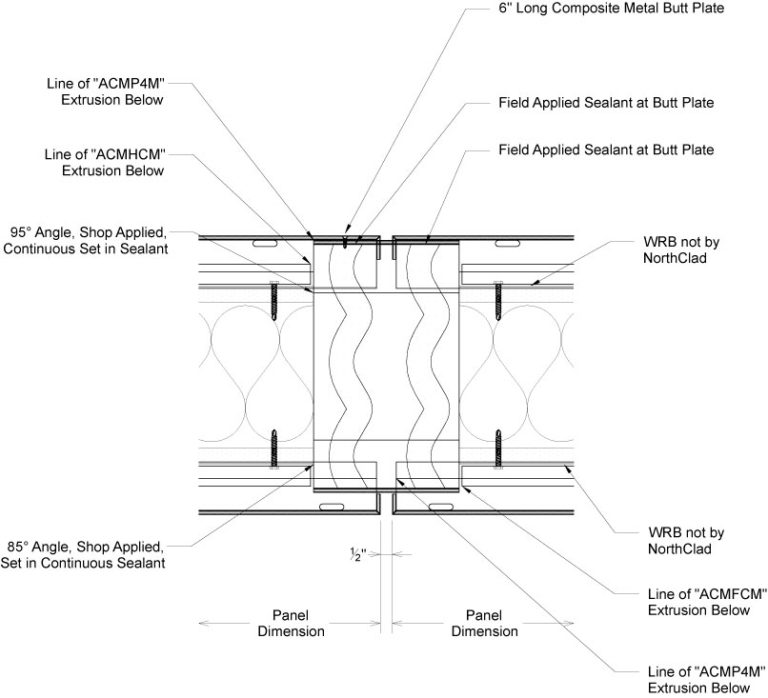 6" Long Composite Metal Butt Plate

Line of "ACMP4M" Extrusion Below

Field Applied Sealant at Butt Plate

Line of "ACMHCM" Extrusion Below

Field Applied Sealant at Butt Plate

95° Angle, Shop Applied, Continuous Set in Sealant

WRB not by NorthClad

85° Angle, Shop Applied, Set in Continuous Sealant

WRB not by NorthClad

$\frac{1}{2}$"

Line of "ACMFCM" Extrusion Below

Panel Dimension

Panel Dimension

Line of "ACMP4M" Extrusion Below