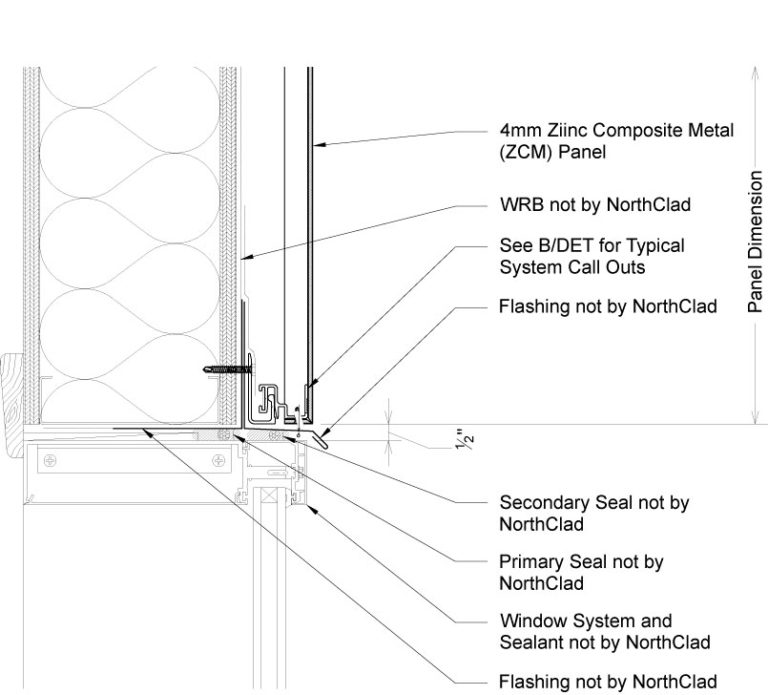 4mm Ziinc Composite Metal (ZCM) Panel

WRB not by NorthClad

See B/DET for Typical System Call Outs

Flashing not by NorthClad

Panel Dimension

$\frac{1}{2}$"

Secondary Seal not by NorthClad

Primary Seal not by NorthClad

Window System and Sealant not by NorthClad

Flashing not by NorthClad