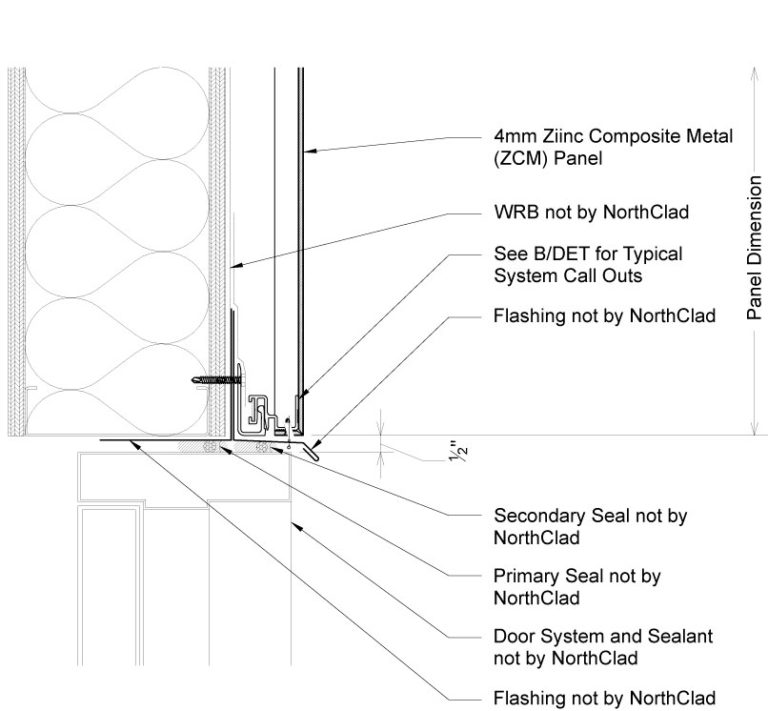 4mm Ziinc Composite Metal (ZCM) Panel

WRB not by NorthClad

See B/DET for Typical System Call Outs

Flashing not by NorthClad

Panel Dimension

$\frac{1}{2}$"

Secondary Seal not by NorthClad

Primary Seal not by NorthClad

Door System and Sealant not by NorthClad

Flashing not by NorthClad