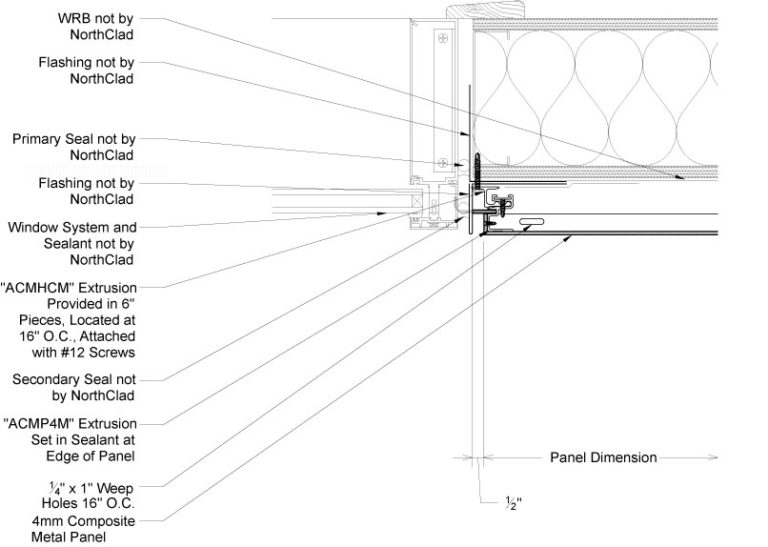 WRB not by NorthClad

Flashing not by NorthClad

Primary Seal not by NorthClad

Flashing not by NorthClad

Window System and Sealant not by NorthClad

"ACMHCM" Extrusion Provided in 6" Pieces, Located at 16" O.C., Attached with #12 Screws

Secondary Seal not by NorthClad

"ACMP4M" Extrusion Set in Sealant at Edge of Panel

$\frac{1}{4}$" x 1" Weep Holes 16" O.C.

4mm Composite Metal Panel

Panel Dimension

$\frac{1}{2}$"