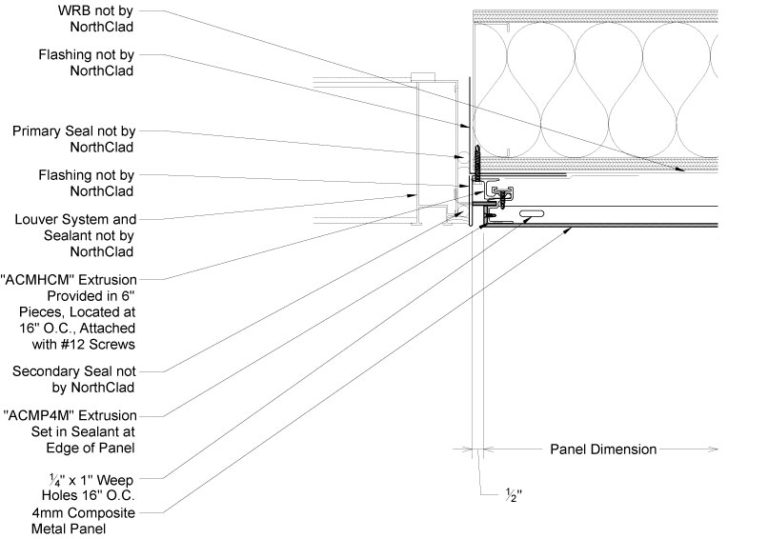 WRB not by NorthClad

Flashing not by NorthClad

Primary Seal not by NorthClad

Flashing not by NorthClad

Louver System and Sealant not by NorthClad

"ACMHCM" Extrusion Provided in 6" Pieces, Located at 16" O.C., Attached with #12 Screws

Secondary Seal not by NorthClad

"ACMP4M" Extrusion Set in Sealant at Edge of Panel

$\frac{1}{4}$" x 1" Weep Holes 16" O.C.

4mm Composite Metal Panel

Panel Dimension

$\frac{1}{2}$"