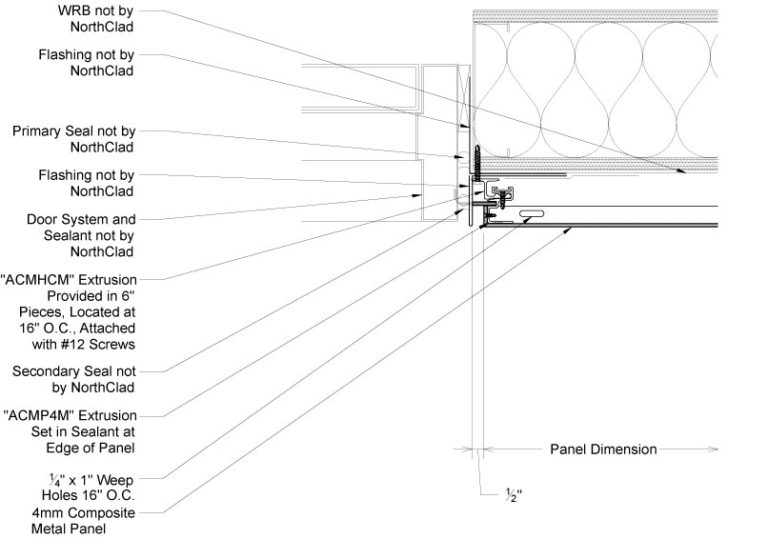 WRB not by NorthClad

Flashing not by NorthClad

Primary Seal not by NorthClad

Flashing not by NorthClad

Door System and Sealant not by NorthClad

"ACMHCM" Extrusion Provided in 6" Pieces, Located at 16" O.C., Attached with #12 Screws

Secondary Seal not by NorthClad

"ACMP4M" Extrusion Set in Sealant at Edge of Panel

$\frac{1}{4}$" x 1" Weep Holes 16" O.C.

4mm Composite Metal Panel

Panel Dimension

$\frac{1}{2}$"