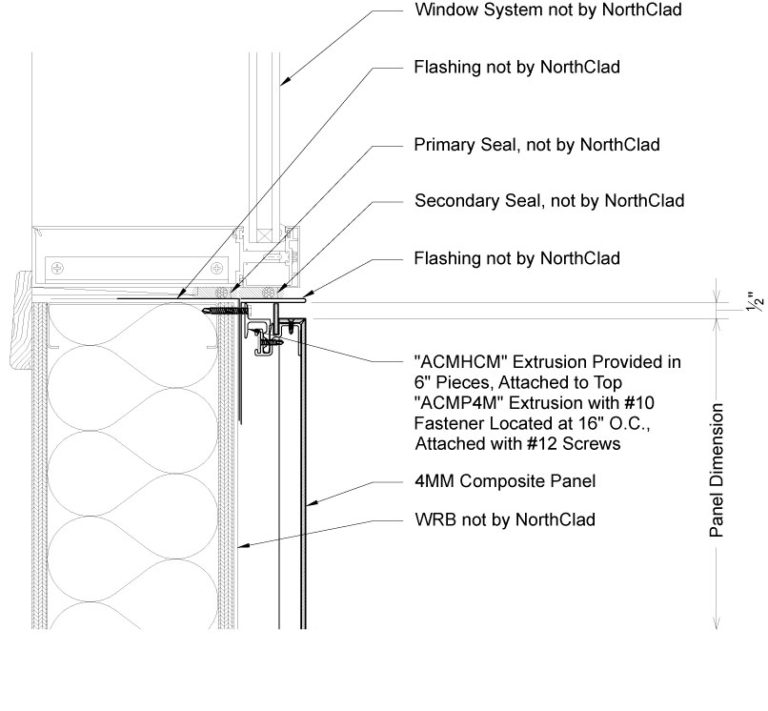 Window System not by NorthClad

Flashing not by NorthClad

Primary Seal, not by NorthClad

Secondary Seal, not by NorthClad

Flashing not by NorthClad

$\frac{1}{2}$"

"ACMHCM" Extrusion Provided in 6" Pieces, Attached to Top "ACMP4M" Extrusion with #10 Fastener Located at 16" O.C., Attached with #12 Screws

4MM Composite Panel

WRB not by NorthClad

Panel Dimension