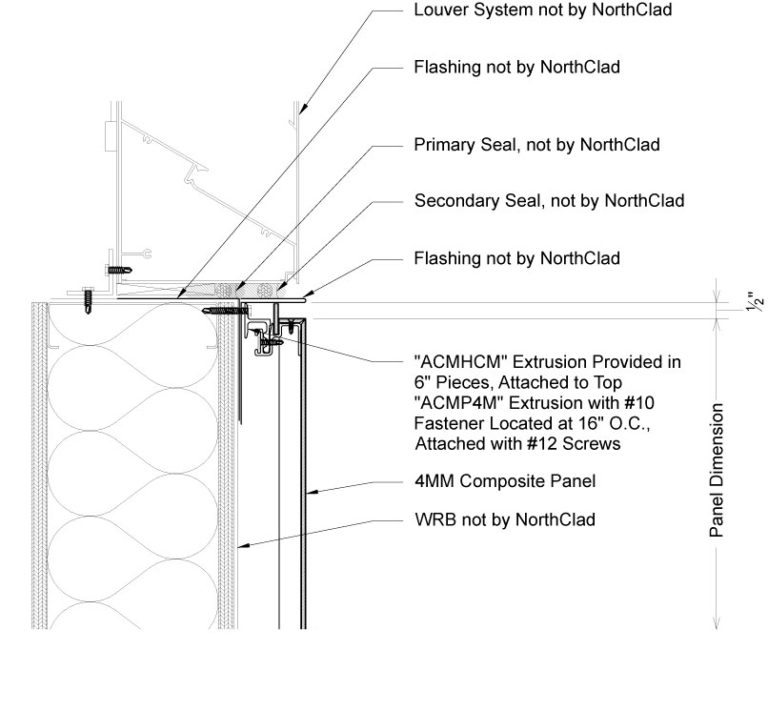 Louver System not by NorthClad

Flashing not by NorthClad

Primary Seal, not by NorthClad

Secondary Seal, not by NorthClad

Flashing not by NorthClad

$\frac{1}{2}$"

"ACMHCM" Extrusion Provided in 6" Pieces, Attached to Top "ACMP4M" Extrusion with #10 Fastener Located at 16" O.C., Attached with #12 Screws

4MM Composite Panel

WRB not by NorthClad

Panel Dimension