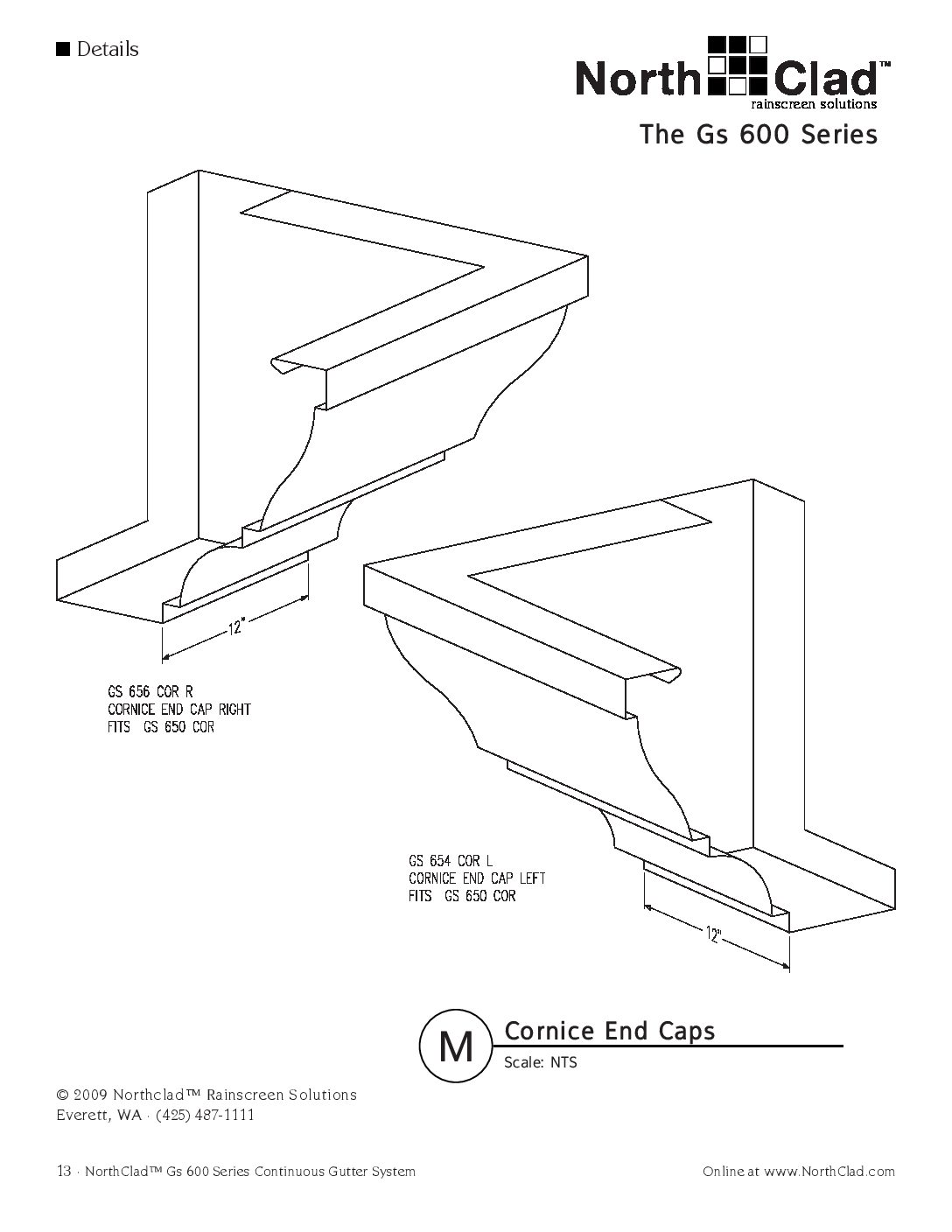 ■ Details

North Clad™
rainscreen solutions

The Gs 600 Series

12"

GS 656 COR R
CORNICE END CAP RIGHT
FITS GS 650 COR

GS 654 COR L
CORNICE END CAP LEFT
FITS GS 650 COR

12"

M

Cornice End Caps
Scale: NTS

© 2009 Northclad™ Rainscreen Solutions
Everett, WA · (425) 487-1111

13 · NorthClad™ Gs 600 Series Continuous Gutter System

Online at www.NorthClad.com