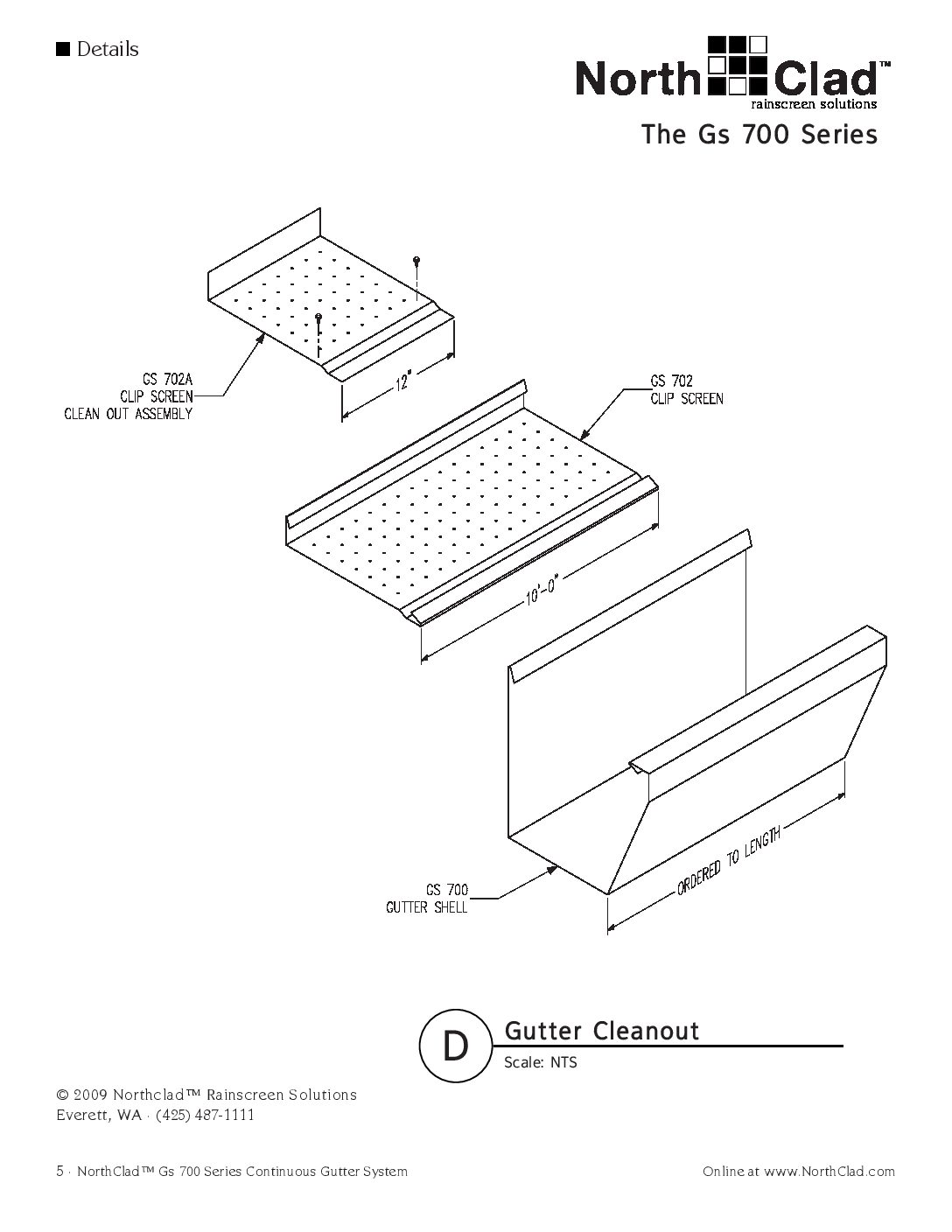 ■ Details

North Clad™
rainscreen solutions

The Gs 700 Series

GS 702A
CLIP SCREEN
CLEAN OUT ASSEMBLY

12"

GS 702
CLIP SCREEN

10'-0"

GS 700
GUTTER SHELL

ORDERED TO LENGTH

D

Gutter Cleanout

Scale: NTS

© 2009 Northclad™ Rainscreen Solutions
Everett, WA · (425) 487-1111

5 · NorthClad™ Gs 700 Series Continuous Gutter System

Online at www.NorthClad.com