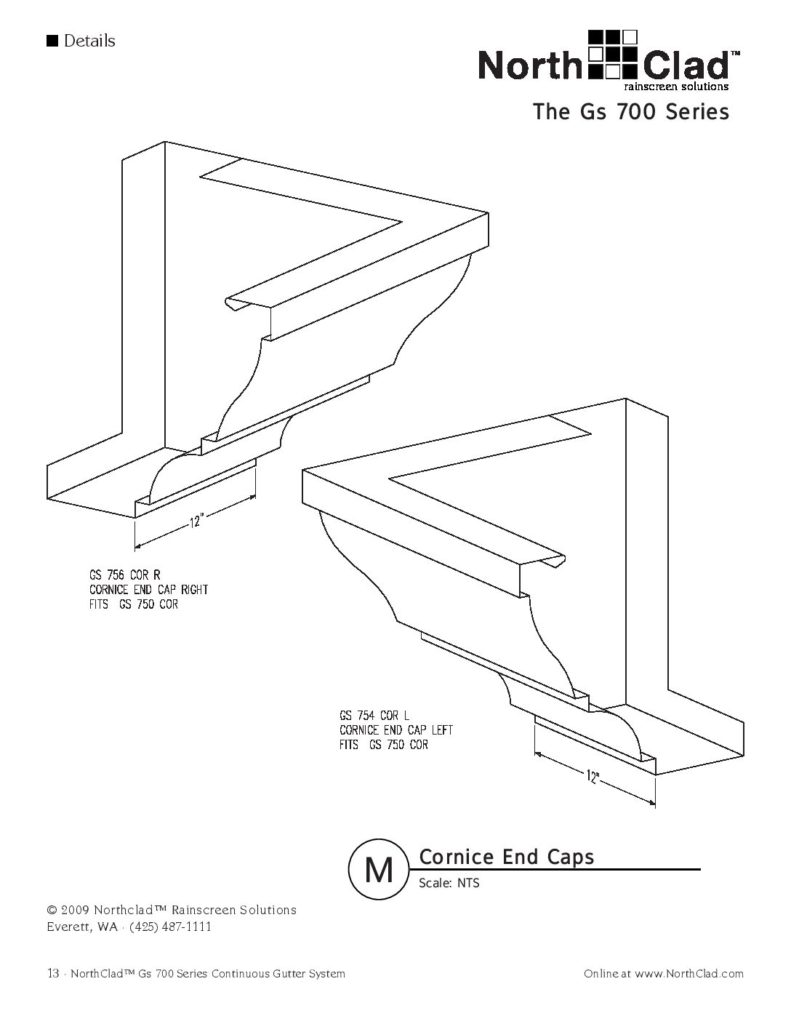 ■ Details

North Clad™
rainscreen solutions

The Gs 700 Series

12"

GS 756 COR R
CORNICE END CAP RIGHT
FITS GS 750 COR

GS 754 COR L
CORNICE END CAP LEFT
FITS GS 750 COR

12"

M Cornice End Caps
Scale: NTS

© 2009 Northclad™ Rainscreen Solutions
Everett, WA · (425) 487-1111

13 · NorthClad™ Gs 700 Series Continuous Gutter System

Online at www.NorthClad.com