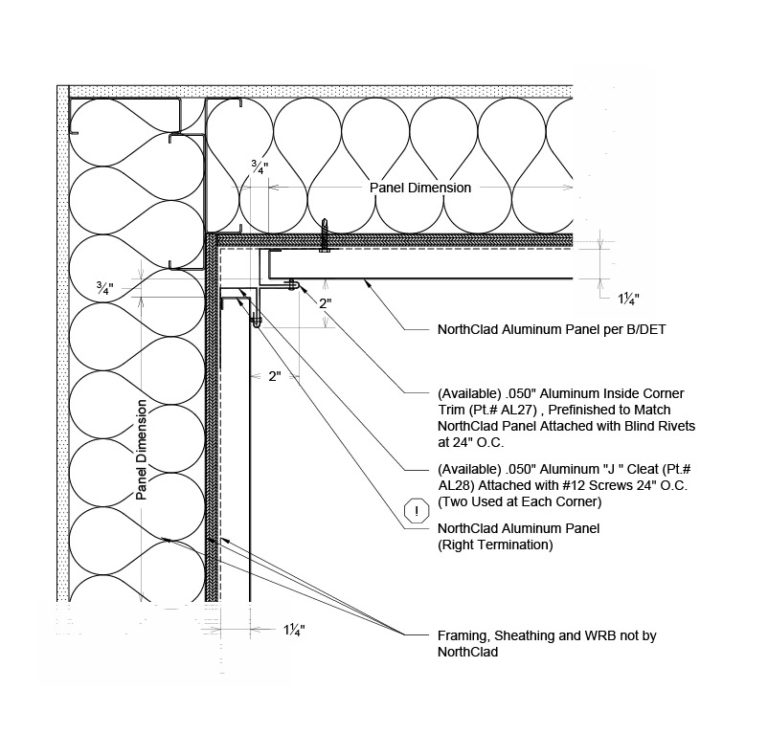 $\frac{3}{4}$"

Panel Dimension

$\frac{3}{4}$"

2"

$1\frac{1}{4}$"

NorthClad Aluminum Panel per B/DET

2"

(Available) .050" Aluminum Inside Corner Trim (Pt.# AL27) , Prefinished to Match NorthClad Panel Attached with Blind Rivets at 24" O.C.

Panel Dimension

(Available) .050" Aluminum "J " Cleat (Pt.# AL28) Attached with #12 Screws 24" O.C. (Two Used at Each Corner)

!

NorthClad Aluminum Panel (Right Termination)

$1\frac{1}{4}$"

Framing, Sheathing and WRB not by NorthClad