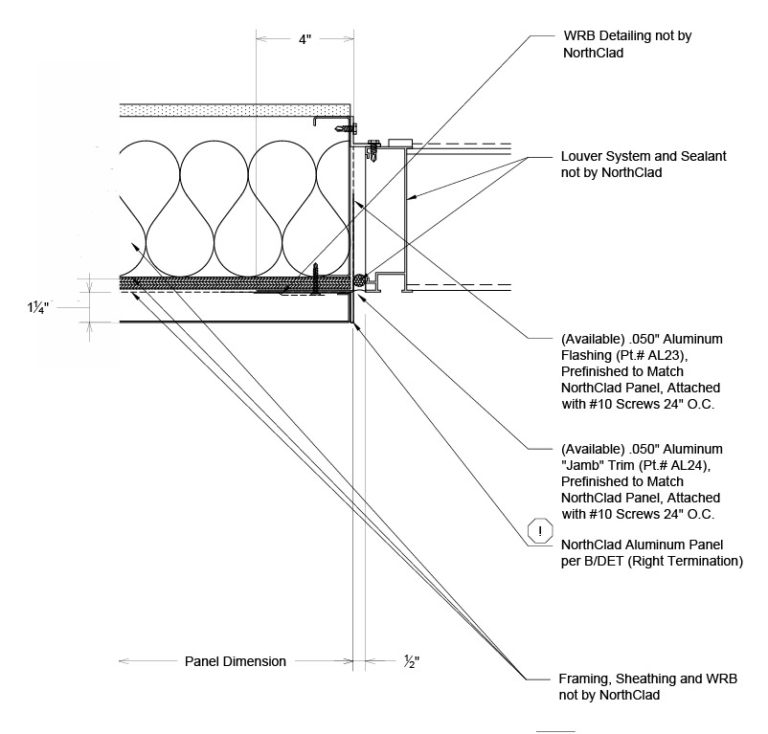 4"

WRB Detailing not by NorthClad

Louver System and Sealant not by NorthClad

1¼"

(Available) .050" Aluminum Flashing (Pt.# AL23), Prefinished to Match NorthClad Panel, Attached with #10 Screws 24" O.C.

(Available) .050" Aluminum "Jamb" Trim (Pt.# AL24), Prefinished to Match NorthClad Panel, Attached with #10 Screws 24" O.C.

!

NorthClad Aluminum Panel per B/DET (Right Termination)

Panel Dimension

½"

Framing, Sheathing and WRB not by NorthClad