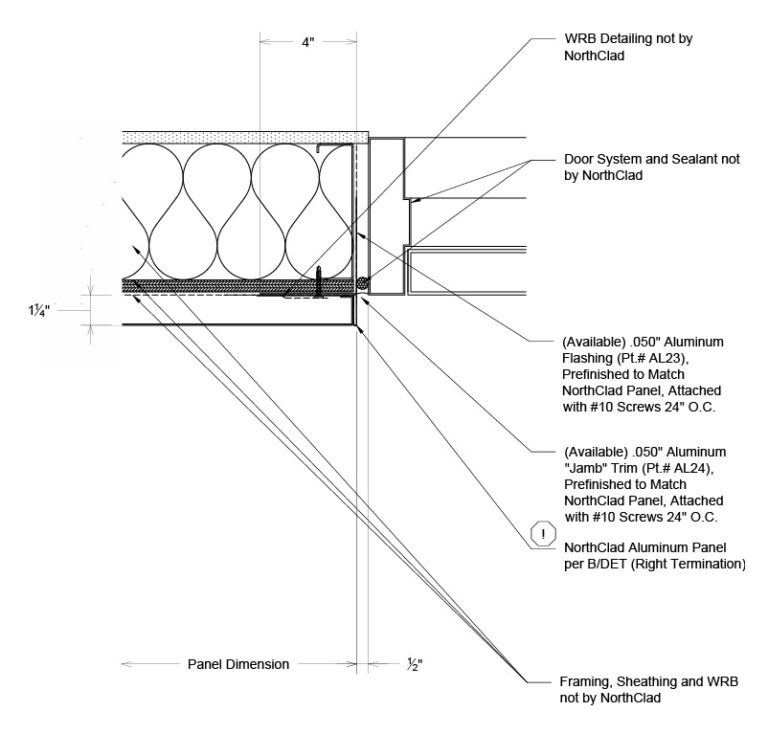 4"

WRB Detailing not by NorthClad

Door System and Sealant not by NorthClad

1¼"

(Available) .050" Aluminum Flashing (Pt.# AL23), Prefinished to Match NorthClad Panel, Attached with #10 Screws 24" O.C.

(Available) .050" Aluminum "Jamb" Trim (Pt.# AL24), Prefinished to Match NorthClad Panel, Attached with #10 Screws 24" O.C.

!

NorthClad Aluminum Panel per B/DET (Right Termination)

Panel Dimension

½"

Framing, Sheathing and WRB not by NorthClad