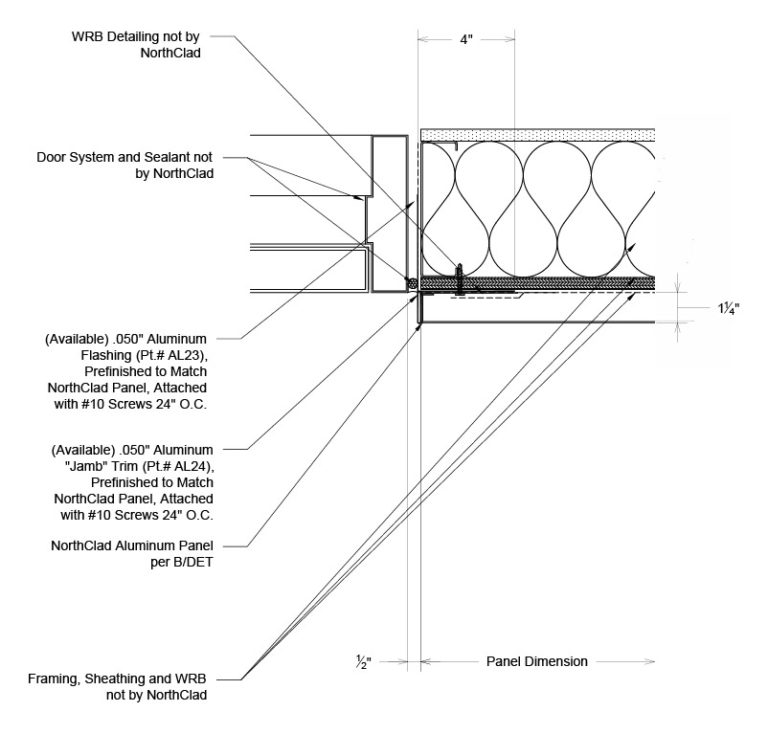 WRB Detailing not by NorthClad

4"

Door System and Sealant not by NorthClad

$1\frac{1}{4}$"

(Available) .050" Aluminum Flashing (Pt.# AL23), Prefinished to Match NorthClad Panel, Attached with #10 Screws 24" O.C.

(Available) .050" Aluminum "Jamb" Trim (Pt.# AL24), Prefinished to Match NorthClad Panel, Attached with #10 Screws 24" O.C.

NorthClad Aluminum Panel per B/DET

$\frac{1}{2}$"

Panel Dimension

Framing, Sheathing and WRB not by NorthClad