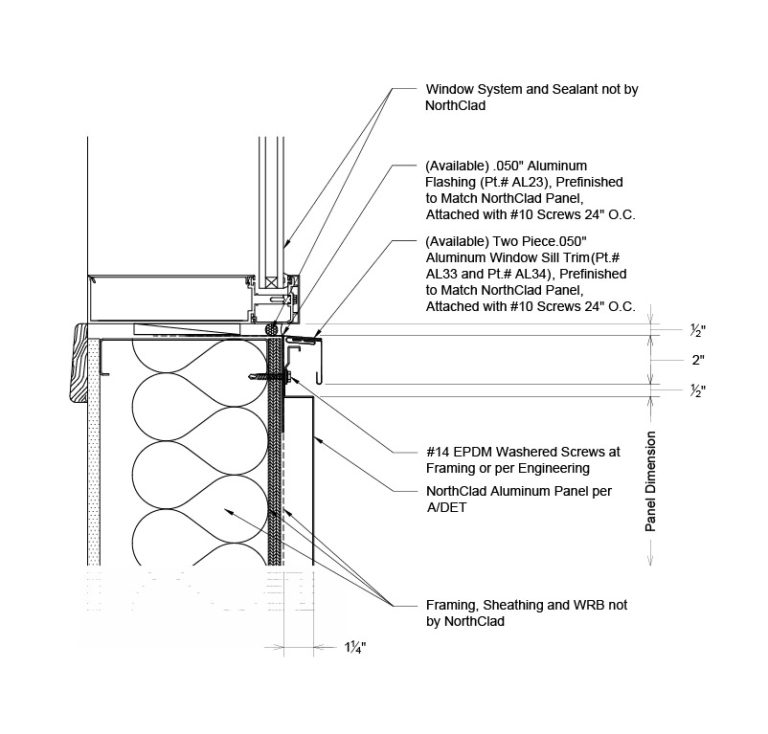 Window System and Sealant not by NorthClad

(Available) .050" Aluminum Flashing (Pt.# AL23), Prefinished to Match NorthClad Panel, Attached with #10 Screws 24" O.C.

(Available) Two Piece.050" Aluminum Window Sill Trim(Pt.# AL33 and Pt.# AL34), Prefinished to Match NorthClad Panel, Attached with #10 Screws 24" O.C.

½"

2"

½"

#14 EPDM Washered Screws at Framing or per Engineering

NorthClad Aluminum Panel per A/DET

Panel Dimension

Framing, Sheathing and WRB not by NorthClad

1¼"