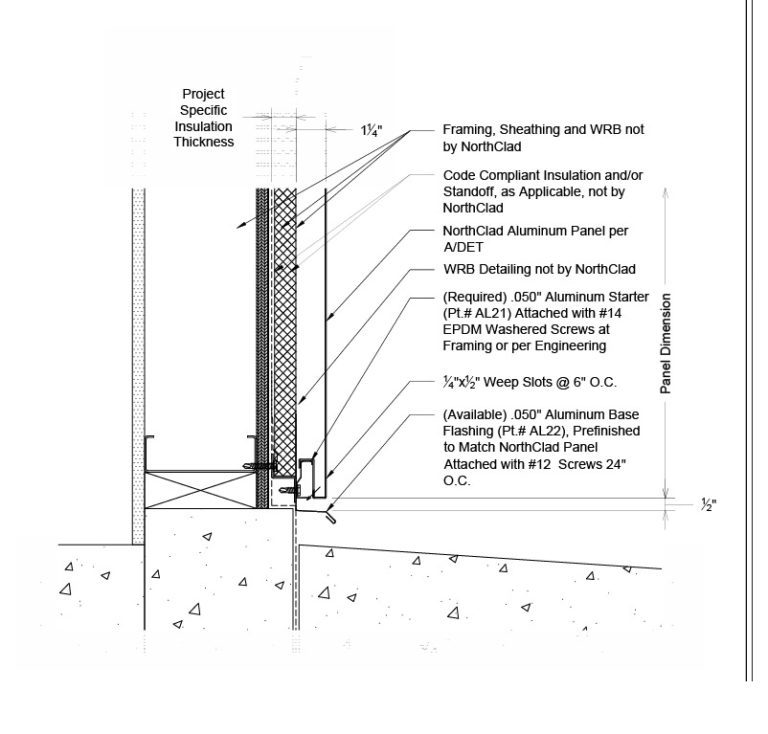 Project Specific Insulation Thickness

1¼"

Framing, Sheathing and WRB not by NorthClad

Code Compliant Insulation and/or Standoff, as Applicable, not by NorthClad

NorthClad Aluminum Panel per A/DET

WRB Detailing not by NorthClad

(Required) .050" Aluminum Starter (Pt.# AL21) Attached with #14 EPDM Washered Screws at Framing or per Engineering

¼"x½" Weep Slots @ 6" O.C.

(Available) .050" Aluminum Base Flashing (Pt.# AL22), Prefinished to Match NorthClad Panel Attached with #12 Screws 24" O.C.

Panel Dimension

½"