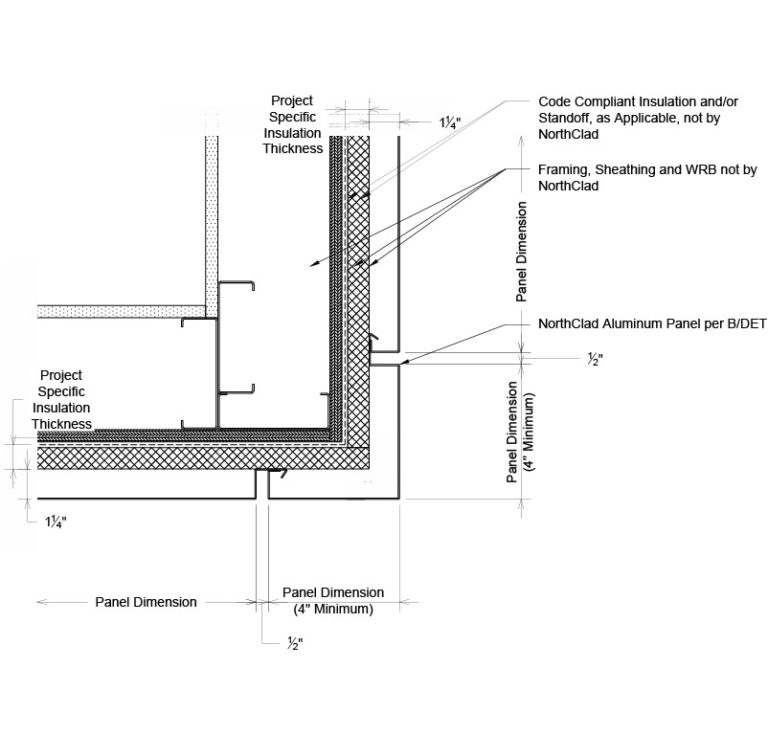 Project Specific Insulation Thickness

1¼"

Code Compliant Insulation and/or Standoff, as Applicable, not by NorthClad

Framing, Sheathing and WRB not by NorthClad

Panel Dimension

NorthClad Aluminum Panel per B/DET

½"

Panel Dimension (4" Minimum)

Project Specific Insulation Thickness

1¼"

Panel Dimension

Panel Dimension (4" Minimum)

½"