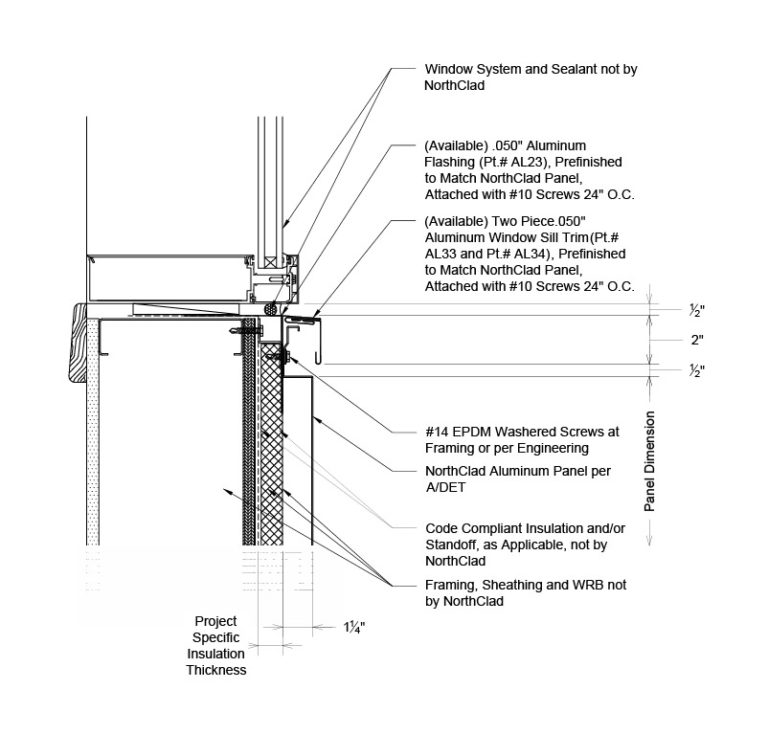 Window System and Sealant not by NorthClad

(Available) .050" Aluminum Flashing (Pt.# AL23), Prefinished to Match NorthClad Panel, Attached with #10 Screws 24" O.C.

(Available) Two Piece.050" Aluminum Window Sill Trim(Pt.# AL33 and Pt.# AL34), Prefinished to Match NorthClad Panel, Attached with #10 Screws 24" O.C.

½"

2"

½"

Panel Dimension

#14 EPDM Washered Screws at Framing or per Engineering

NorthClad Aluminum Panel per A/DET

Code Compliant Insulation and/or Standoff, as Applicable, not by NorthClad

Framing, Sheathing and WRB not by NorthClad

Project Specific Insulation Thickness

1¼"