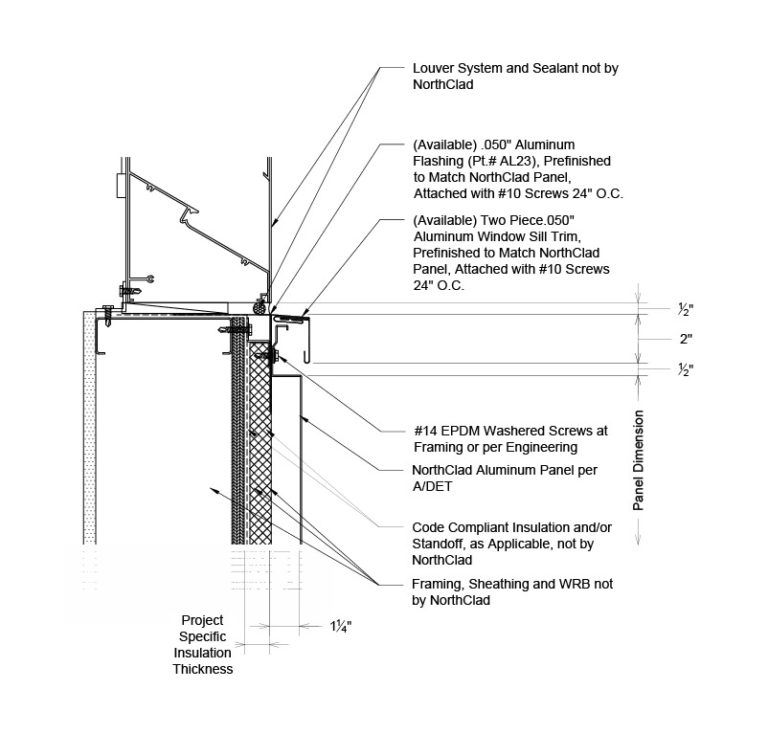 Louver System and Sealant not by NorthClad

(Available) .050" Aluminum Flashing (Pt.# AL23), Prefinished to Match NorthClad Panel, Attached with #10 Screws 24" O.C.

(Available) Two Piece.050" Aluminum Window Sill Trim, Prefinished to Match NorthClad Panel, Attached with #10 Screws 24" O.C.

½"

2"

½"

Panel Dimension

#14 EPDM Washered Screws at Framing or per Engineering

NorthClad Aluminum Panel per A/DET

Code Compliant Insulation and/or Standoff, as Applicable, not by NorthClad

Framing, Sheathing and WRB not by NorthClad

Project Specific Insulation Thickness

1¼"