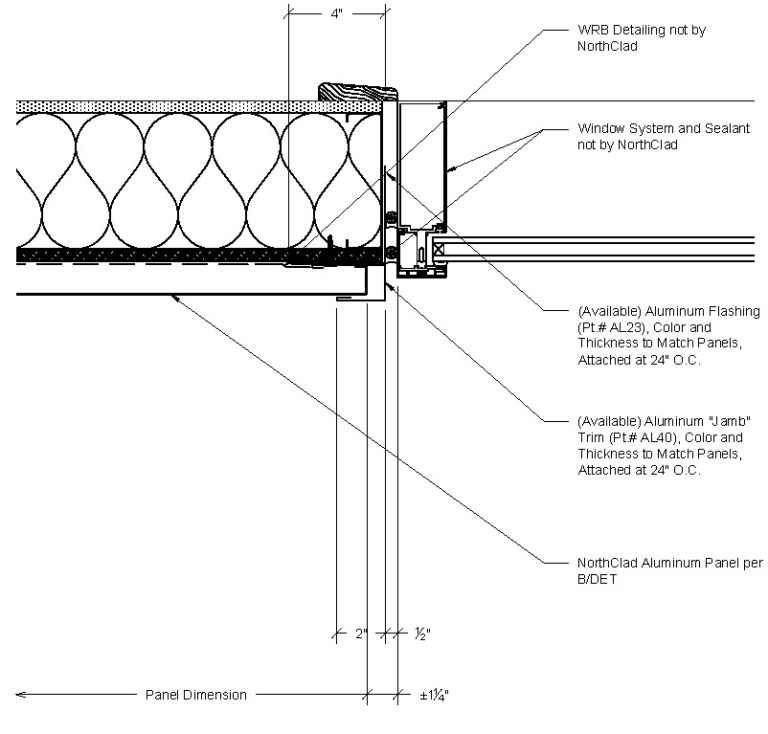 4"

WRB Detailing not by NorthClad

Window System and Sealant not by NorthClad

(Available) Aluminum Flashing (Pt.# AL23), Color and Thickness to Match Panels, Attached at 24" O.C.

(Available) Aluminum "Jamb" Trim (Pt.# AL40), Color and Thickness to Match Panels, Attached at 24" O.C.

NorthClad Aluminum Panel per B/DET

2"

½"

Panel Dimension

±1¼"