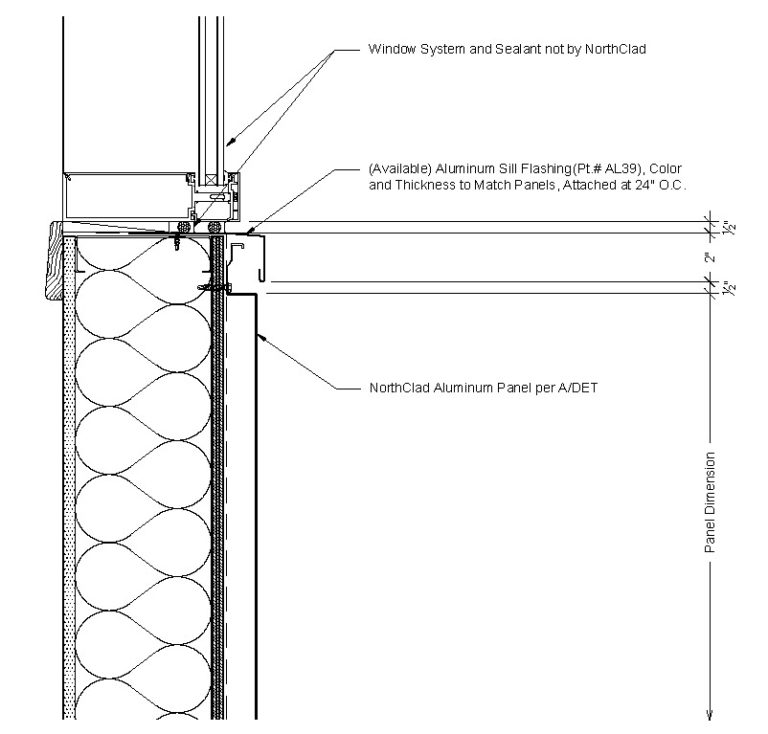 Window System and Sealant not by NorthClad

(Available) Aluminum Sill Flashing(Pt.# AL39), Color and Thickness to Match Panels, Attached at 24" O.C.

½"

2"

½"

NorthClad Aluminum Panel per A/DET

Panel Dimension