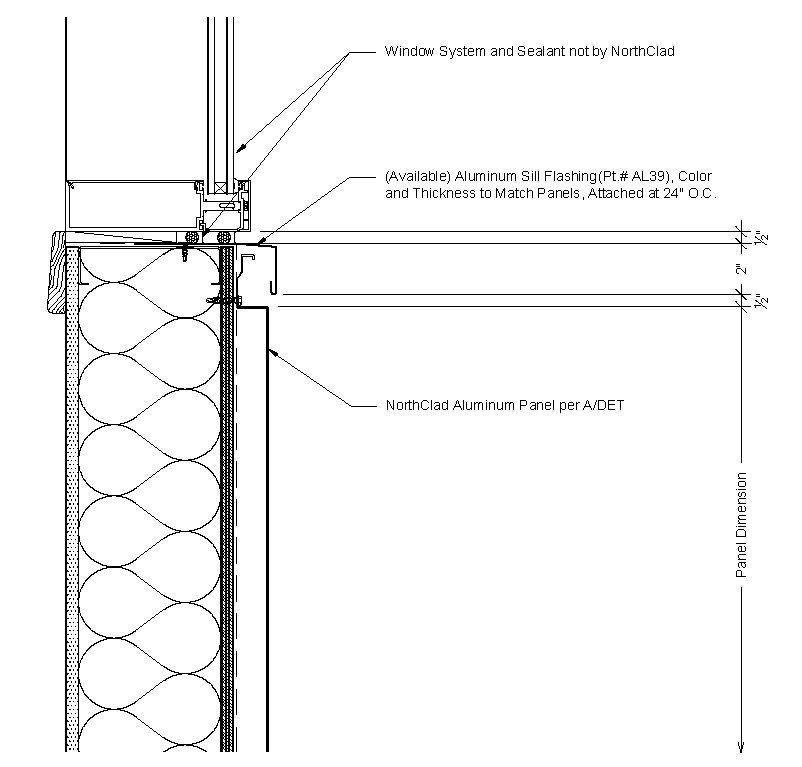 Window System and Sealant not by NorthClad

(Available) Aluminum Sill Flashing(Pt.# AL39), Color and Thickness to Match Panels, Attached at 24" O.C.

$\frac{1}{2}$"

2"

$\frac{1}{2}$"

NorthClad Aluminum Panel per A/DET

Panel Dimension