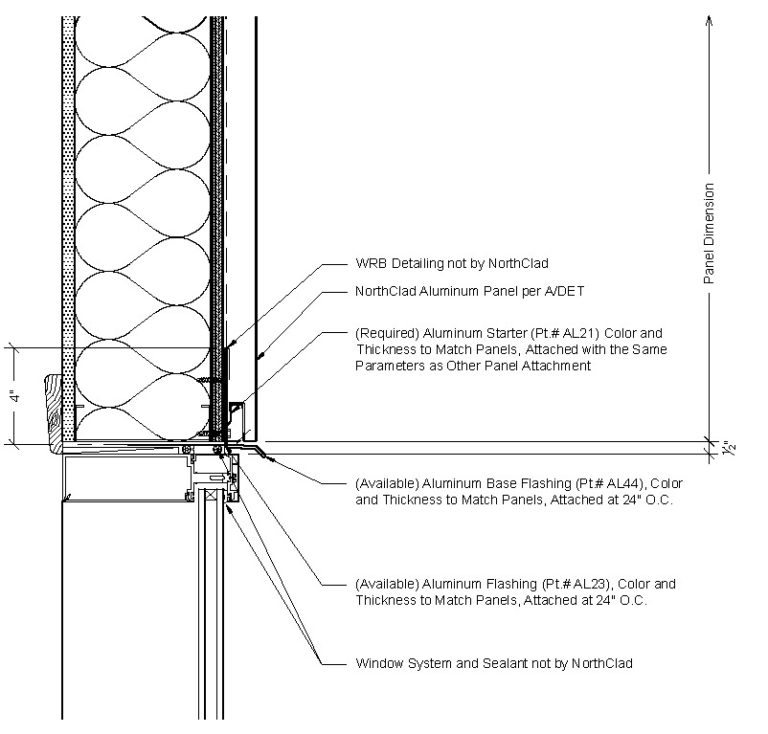 Panel Dimension

WRB Detailing not by NorthClad

NorthClad Aluminum Panel per A/DET

(Required) Aluminum Starter (Pt.# AL21) Color and Thickness to Match Panels, Attached with the Same Parameters as Other Panel Attachment

4"

$\frac{1}{2}$"

(Available) Aluminum Base Flashing (Pt.# AL44), Color and Thickness to Match Panels, Attached at 24" O.C.

(Available) Aluminum Flashing (Pt.# AL23), Color and Thickness to Match Panels, Attached at 24" O.C.

Window System and Sealant not by NorthClad