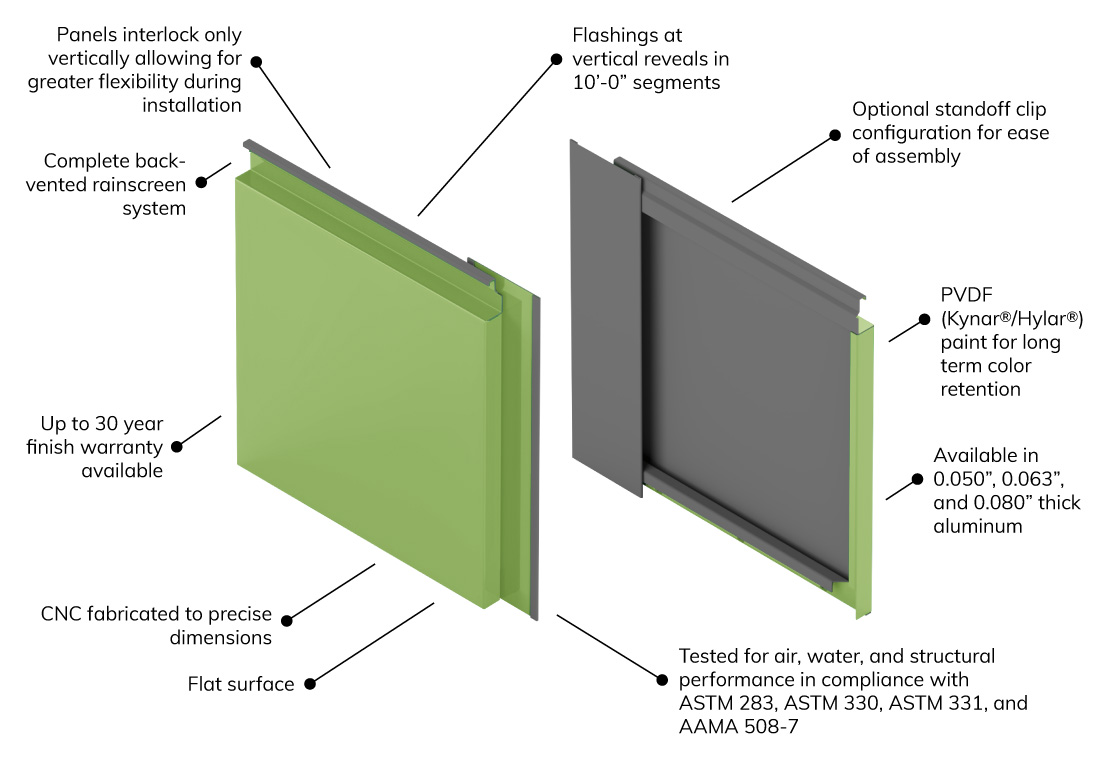 Panels interlock only vertically allowing for greater flexibility during installation

Complete back-vented rainscreen system

Up to 30 year finish warranty available

CNC fabricated to precise dimensions

Flat surface

Flashings at vertical reveals in 10'-0" segments

Optional standoff clip configuration for ease of assembly

PVDF (Kynar®/Hylar®) paint for long term color retention

Available in 0.050", 0.063", and 0.080" thick aluminum

Tested for air, water, and structural performance in compliance with ASTM 283, ASTM 330, ASTM 331, and AAMA 508-7