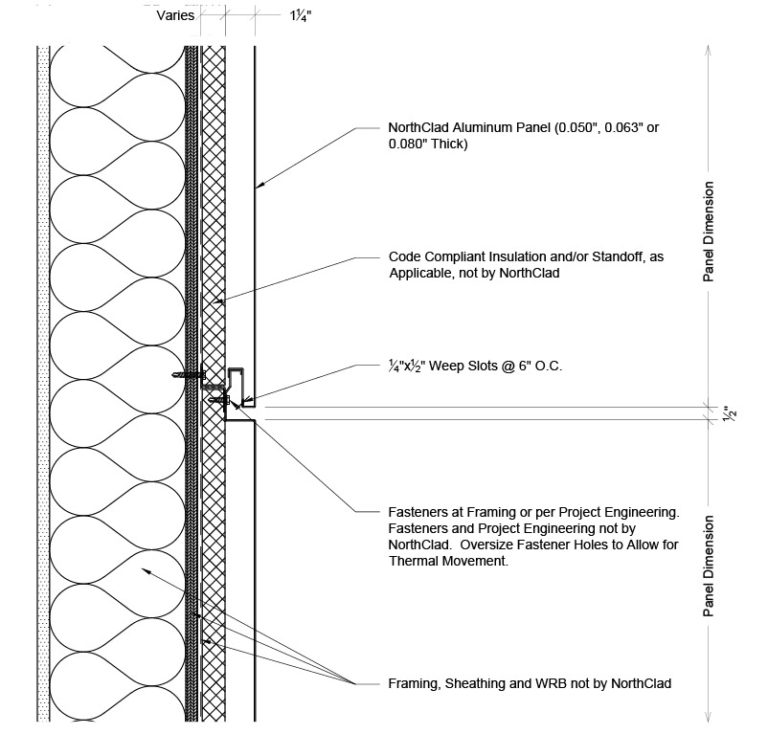 Varies

1¼"

NorthClad Aluminum Panel (0.050", 0.063" or 0.080" Thick)

Panel Dimension

Code Compliant Insulation and/or Standoff, as Applicable, not by NorthClad

¼"x½" Weep Slots @ 6" O.C.

½"

Fasteners at Framing or per Project Engineering. Fasteners and Project Engineering not by NorthClad. Oversize Fastener Holes to Allow for Thermal Movement.

Panel Dimension

Framing, Sheathing and WRB not by NorthClad