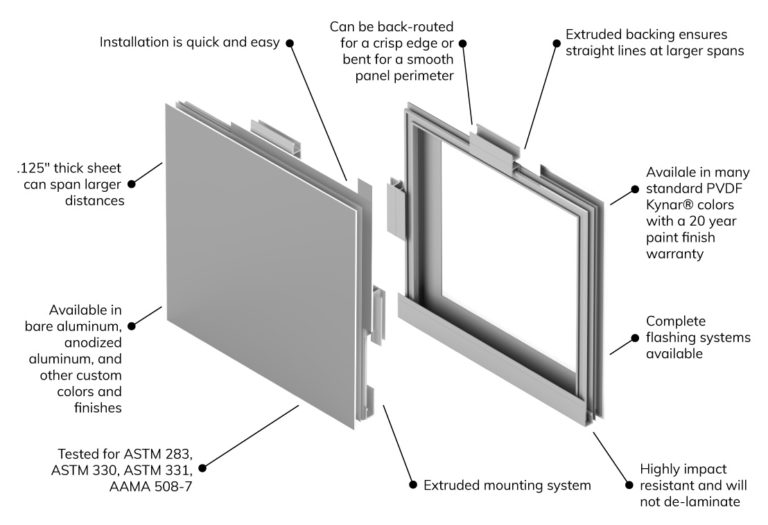 Installation is quick and easy

Can be back-routed for a crisp edge or bent for a smooth panel perimeter

Extruded backing ensures straight lines at larger spans

.125" thick sheet can span larger distances

Availale in many standard PVDF Kynar® colors with a 20 year paint finish warranty

Available in bare aluminum, anodized aluminum, and other custom colors and finishes

Complete flashing systems available

Tested for ASTM 283, ASTM 330, ASTM 331, AAMA 508-7

Extruded mounting system

Highly impact resistant and will not de-laminate