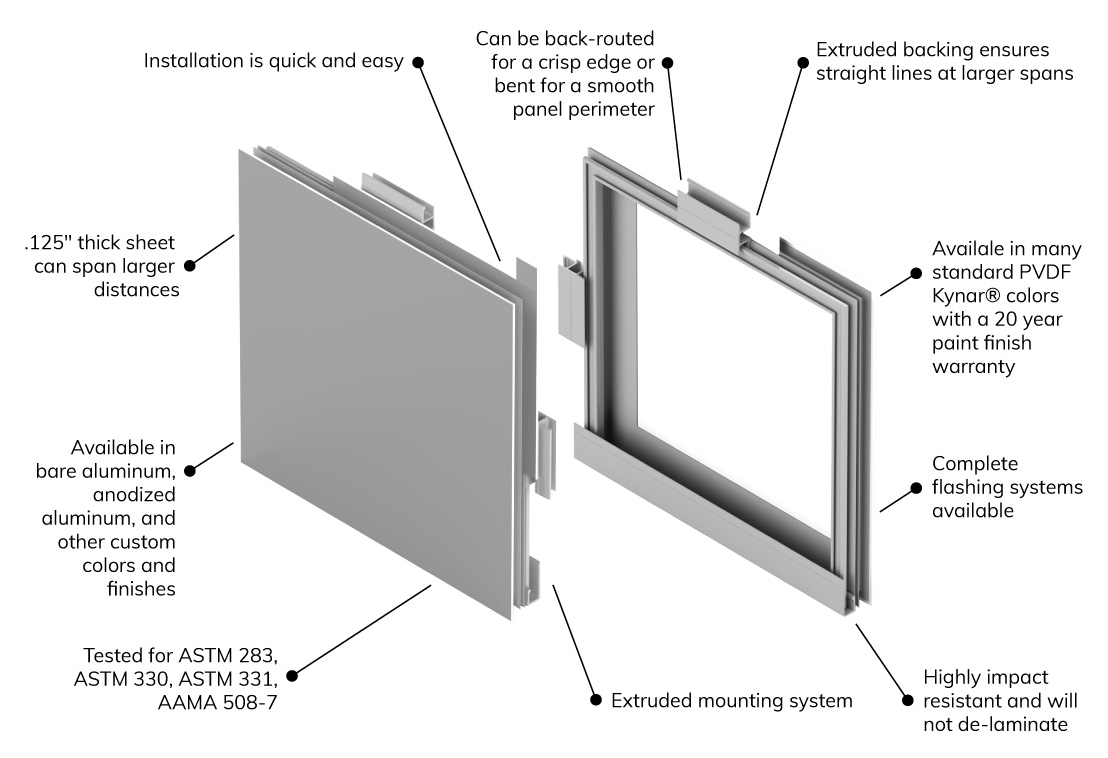 Installation is quick and easy

Can be back-routed for a crisp edge or bent for a smooth panel perimeter

Extruded backing ensures straight lines at larger spans

.125" thick sheet can span larger distances

Availale in many standard PVDF Kynar® colors with a 20 year paint finish warranty

Available in bare aluminum, anodized aluminum, and other custom colors and finishes

Complete flashing systems available

Tested for ASTM 283, ASTM 330, ASTM 331, AAMA 508-7

Extruded mounting system

Highly impact resistant and will not de-laminate