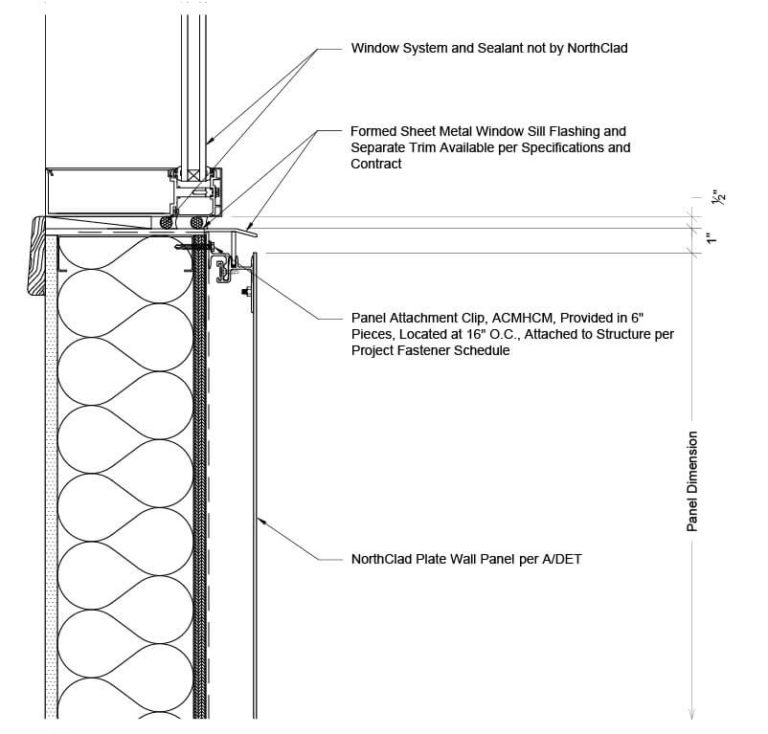 Window System and Sealant not by NorthClad

Formed Sheet Metal Window Sill Flashing and Separate Trim Available per Specifications and Contract

$\frac{1}{2}$"

1"

Panel Attachment Clip, ACMHCM, Provided in 6" Pieces, Located at 16" O.C., Attached to Structure per Project Fastener Schedule

Panel Dimension

NorthClad Plate Wall Panel per A/DET