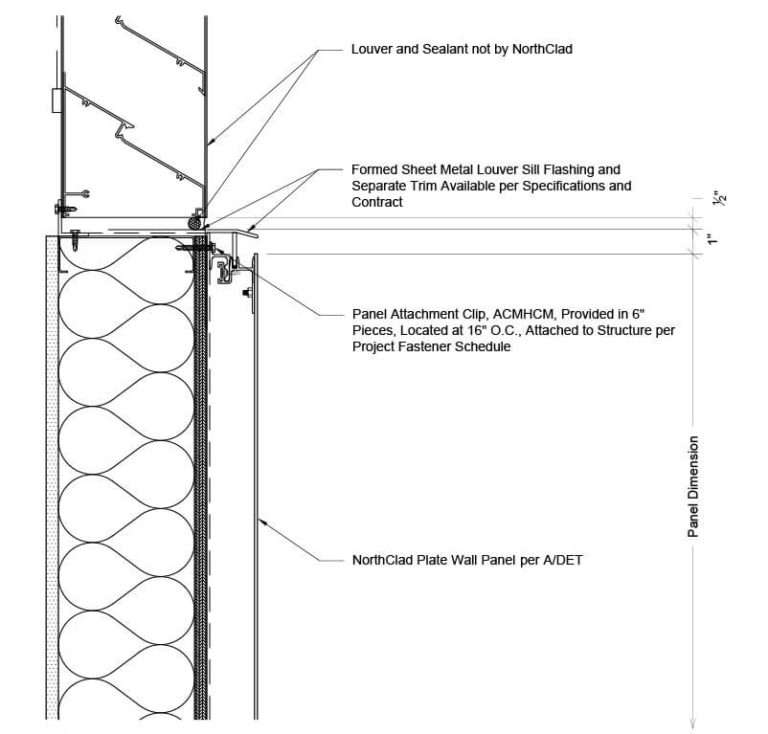 Louver and Sealant not by NorthClad

Formed Sheet Metal Louver Sill Flashing and Separate Trim Available per Specifications and Contract

$\frac{1}{2}$"

1"

Panel Attachment Clip, ACMHCM, Provided in 6" Pieces, Located at 16" O.C., Attached to Structure per Project Fastener Schedule

Panel Dimension

NorthClad Plate Wall Panel per A/DET