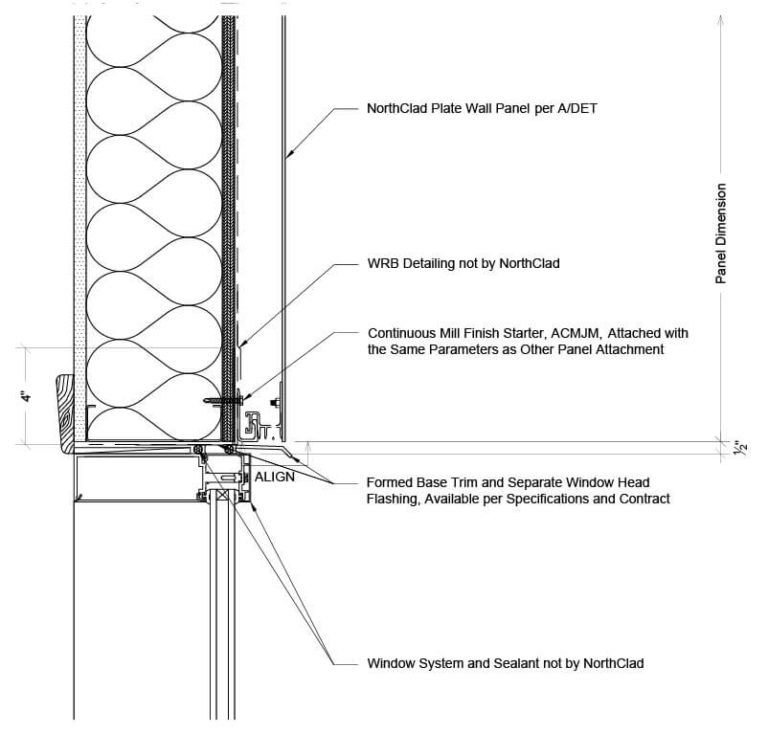 NorthClad Plate Wall Panel per A/DET

Panel Dimension

WRB Detailing not by NorthClad

Continuous Mill Finish Starter, ACMJM, Attached with the Same Parameters as Other Panel Attachment

4"

$\frac{1}{2}$"

ALIGN

Formed Base Trim and Separate Window Head Flashing, Available per Specifications and Contract

Window System and Sealant not by NorthClad