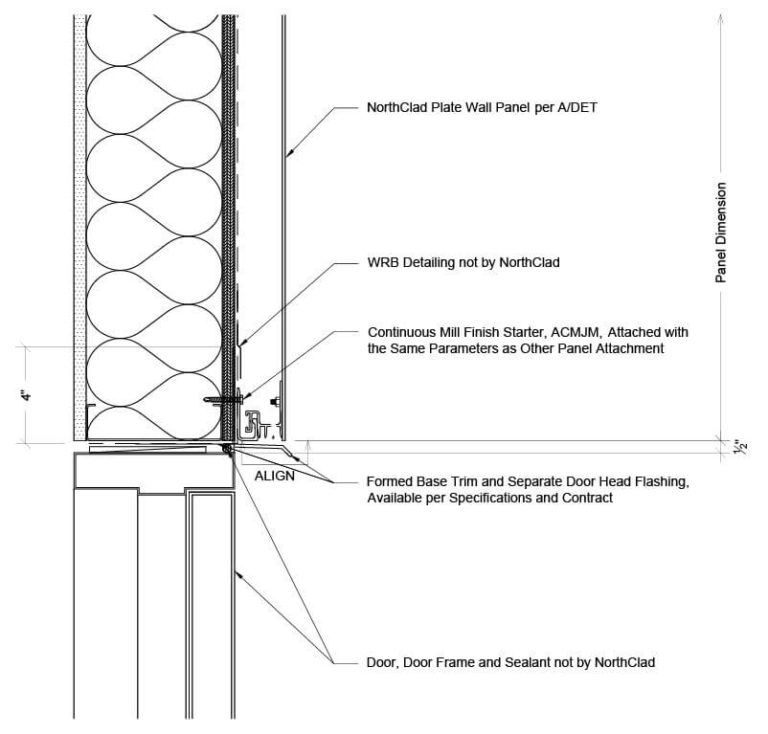 NorthClad Plate Wall Panel per A/DET

Panel Dimension

WRB Detailing not by NorthClad

Continuous Mill Finish Starter, ACMJM, Attached with the Same Parameters as Other Panel Attachment

4"

$\frac{1}{2}$"

ALIGN

Formed Base Trim and Separate Door Head Flashing, Available per Specifications and Contract

Door, Door Frame and Sealant not by NorthClad