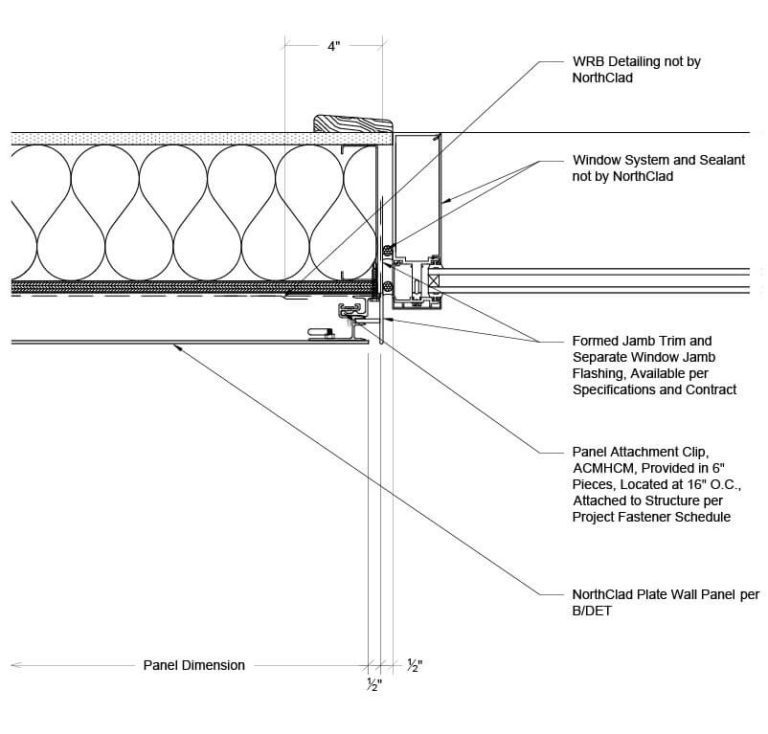 4"

WRB Detailing not by NorthClad

Window System and Sealant not by NorthClad

Formed Jamb Trim and Separate Window Jamb Flashing, Available per Specifications and Contract

Panel Attachment Clip, ACMHCM, Provided in 6" Pieces, Located at 16" O.C., Attached to Structure per Project Fastener Schedule

NorthClad Plate Wall Panel per B/DET

Panel Dimension

½"

½"