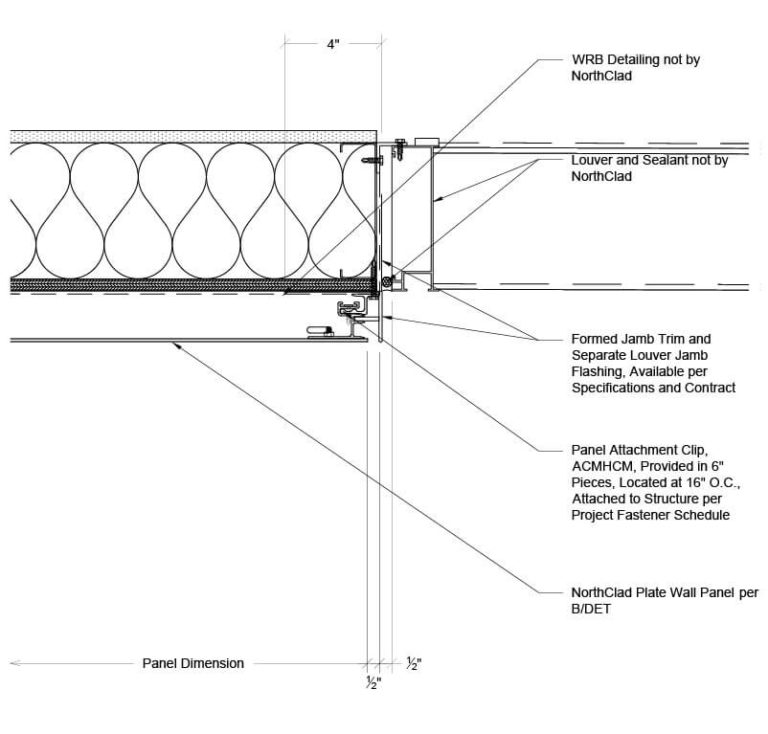 4"

WRB Detailing not by NorthClad

Louver and Sealant not by NorthClad

Formed Jamb Trim and Separate Louver Jamb Flashing, Available per Specifications and Contract

Panel Attachment Clip, ACMHCM, Provided in 6" Pieces, Located at 16" O.C., Attached to Structure per Project Fastener Schedule

NorthClad Plate Wall Panel per B/DET

Panel Dimension

½"

½"