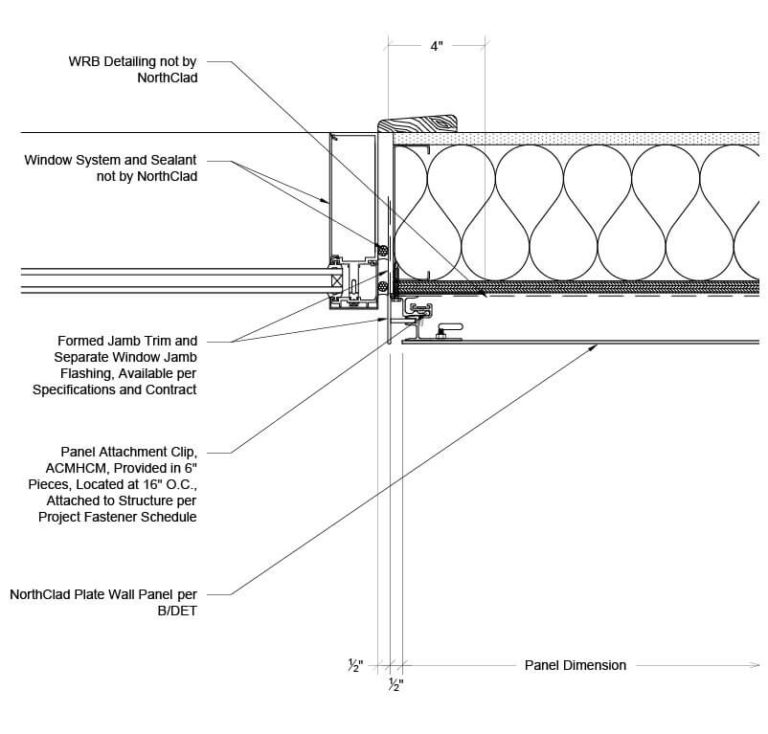 4"

WRB Detailing not by NorthClad

Window System and Sealant not by NorthClad

Formed Jamb Trim and Separate Window Jamb Flashing, Available per Specifications and Contract

Panel Attachment Clip, ACMHCM, Provided in 6" Pieces, Located at 16" O.C., Attached to Structure per Project Fastener Schedule

NorthClad Plate Wall Panel per B/DET

½"

½"

Panel Dimension