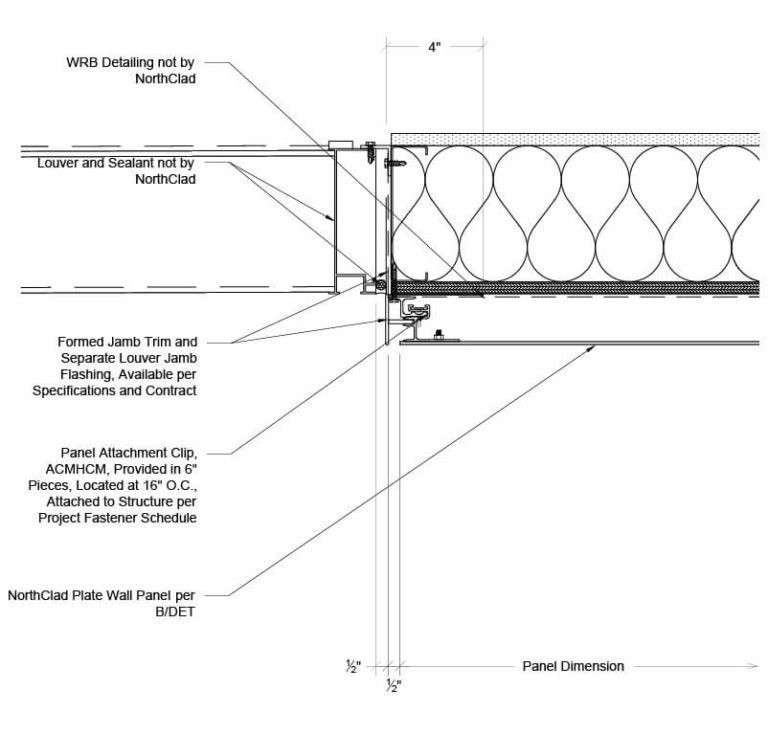 4"

WRB Detailing not by NorthClad

Louver and Sealant not by NorthClad

Formed Jamb Trim and Separate Louver Jamb Flashing, Available per Specifications and Contract

Panel Attachment Clip, ACMHCM, Provided in 6" Pieces, Located at 16" O.C., Attached to Structure per Project Fastener Schedule

NorthClad Plate Wall Panel per B/DET

½"

½"

Panel Dimension