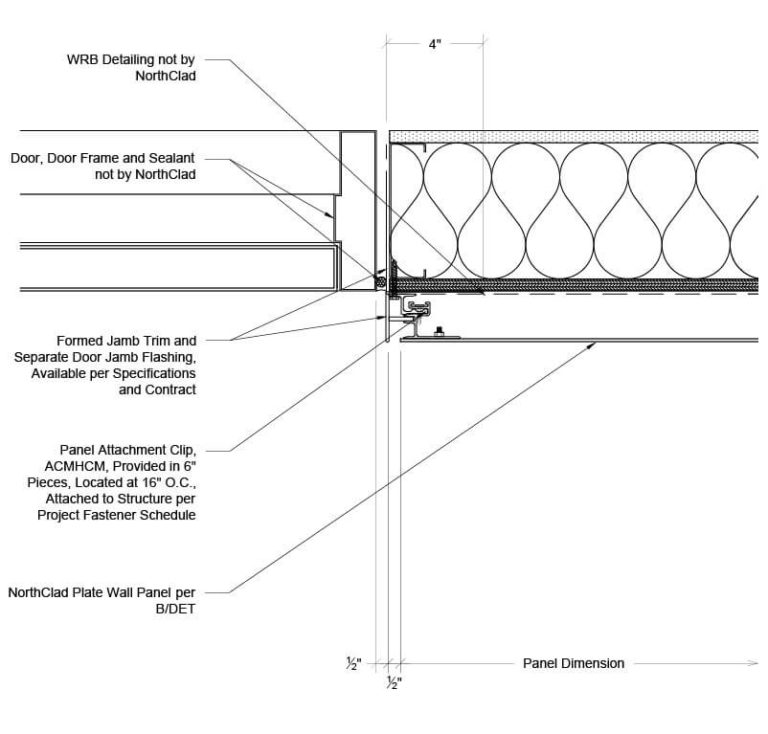 4"

WRB Detailing not by NorthClad

Door, Door Frame and Sealant not by NorthClad

Formed Jamb Trim and Separate Door Jamb Flashing, Available per Specifications and Contract

Panel Attachment Clip, ACMHCM, Provided in 6" Pieces, Located at 16" O.C., Attached to Structure per Project Fastener Schedule

NorthClad Plate Wall Panel per B/DET

½"

½"

Panel Dimension