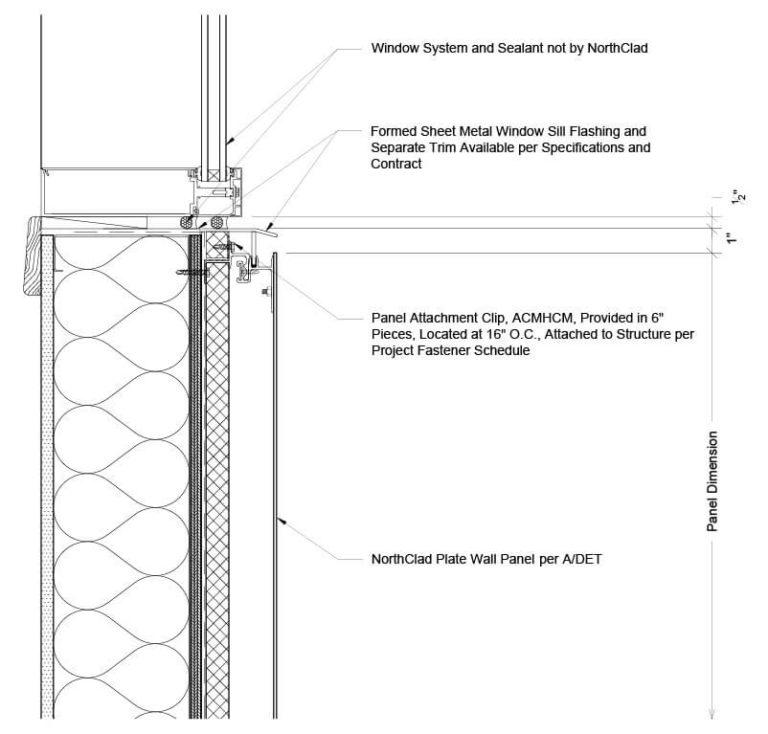 Window System and Sealant not by NorthClad

Formed Sheet Metal Window Sill Flashing and Separate Trim Available per Specifications and Contract

$\frac{1}{2}$"

1"

Panel Attachment Clip, ACMHCM, Provided in 6" Pieces, Located at 16" O.C., Attached to Structure per Project Fastener Schedule

Panel Dimension

NorthClad Plate Wall Panel per A/DET