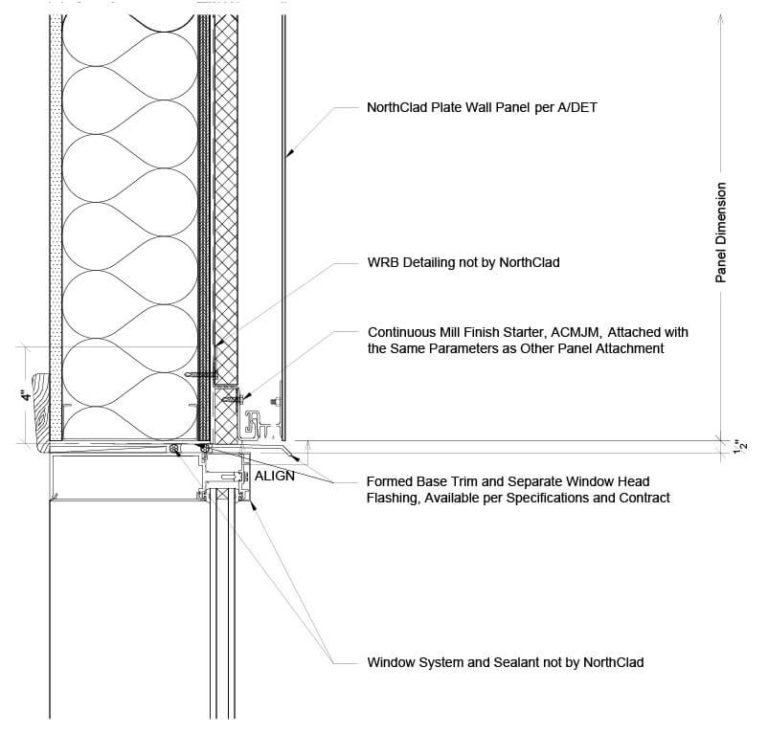 NorthClad Plate Wall Panel per A/DET

Panel Dimension

WRB Detailing not by NorthClad

Continuous Mill Finish Starter, ACMJM, Attached with the Same Parameters as Other Panel Attachment

4"

$\frac{1}{2}$"

ALIGN

Formed Base Trim and Separate Window Head Flashing, Available per Specifications and Contract

Window System and Sealant not by NorthClad